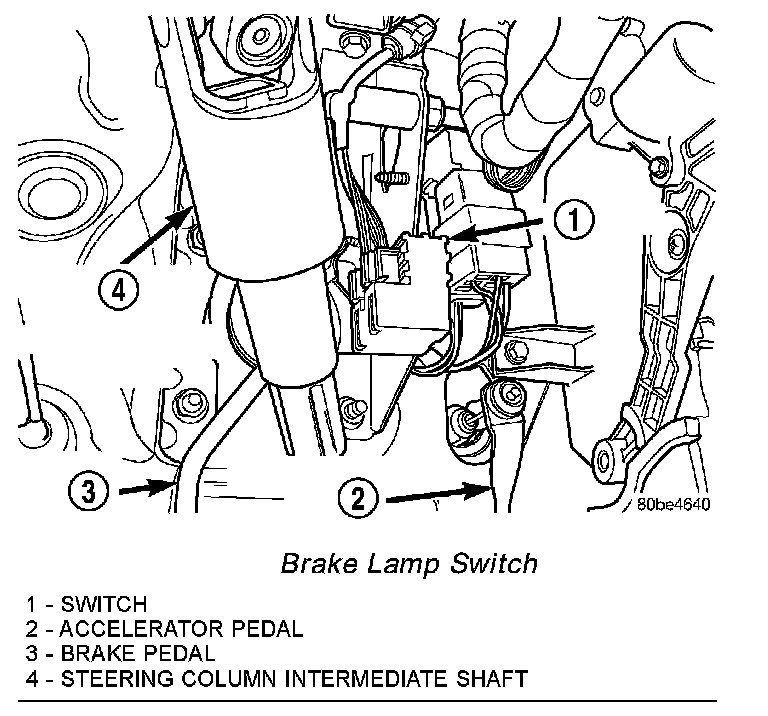 1

4

3

2

80be4640

Brake Lamp Switch

1 - SWITCH
2 - ACCELERATOR PEDAL
3 - BRAKE PEDAL
4 - STEERING COLUMN INTERMEDIATE SHAFT