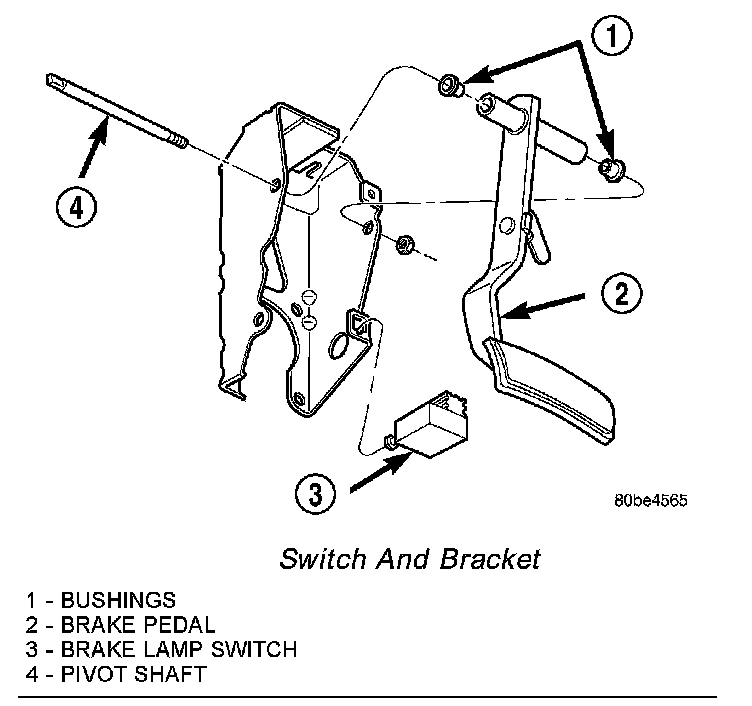 1

4

2

3

80be4565

Switch And Bracket

1 - BUSHINGS
2 - BRAKE PEDAL
3 - BRAKE LAMP SWITCH
4 - PIVOT SHAFT