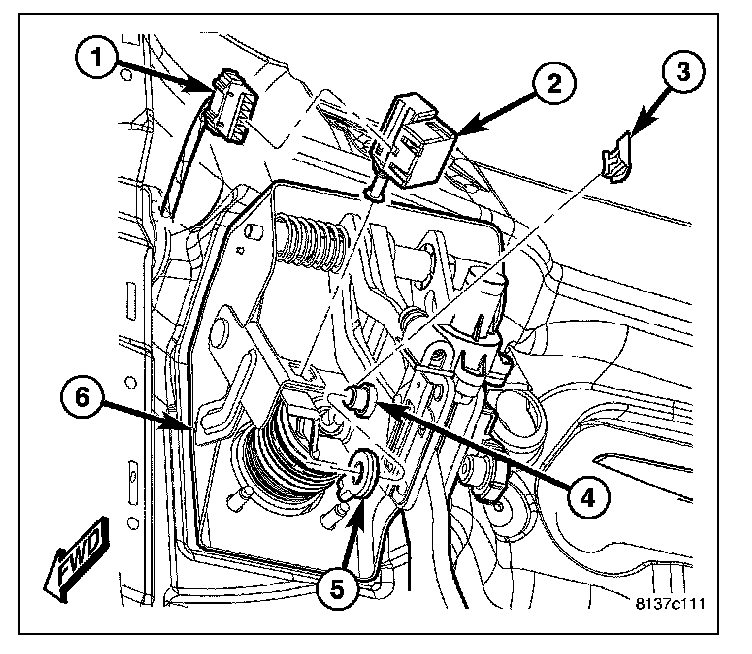 1
2
3
6
4
5
FWD
8137c111