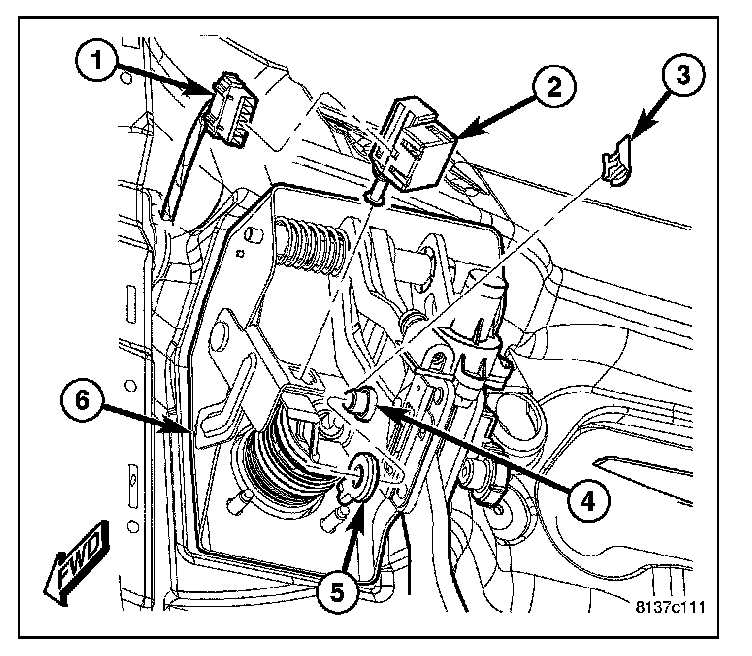 1
2
3
6
4
5
FWD
8137c111