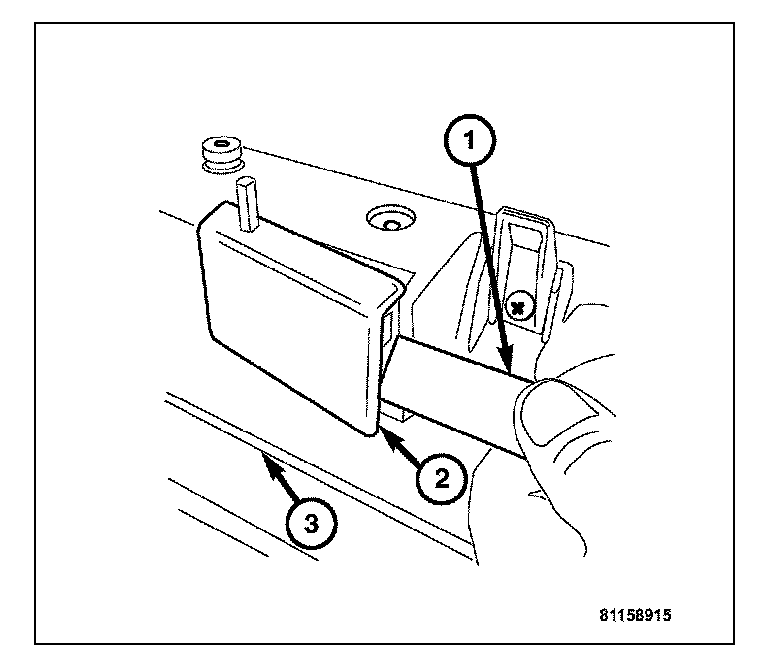 1
2
3
81158915