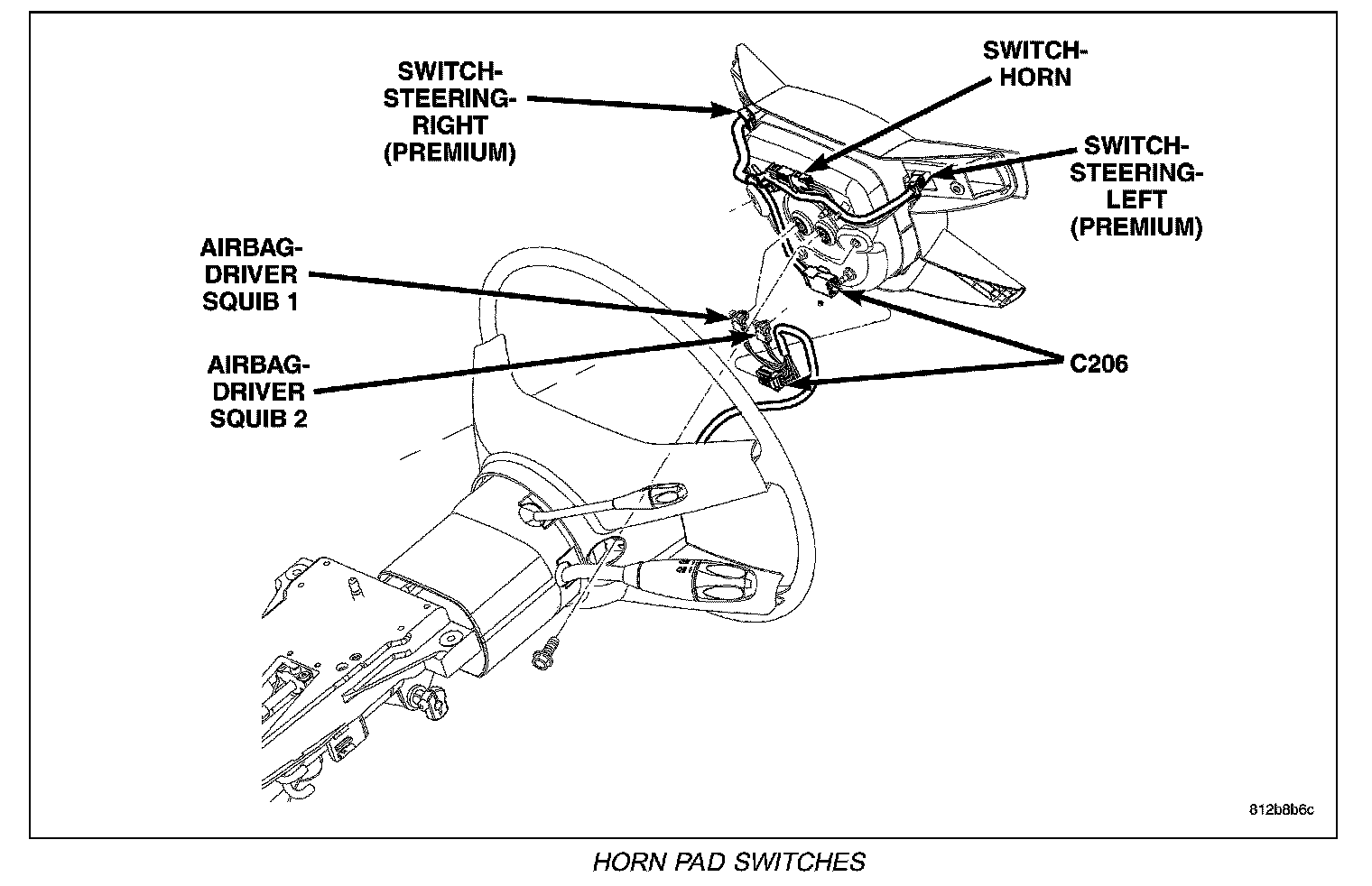 SWITCH-STEERING-RIGHT (PREMIUM)

SWITCH-HORN

SWITCH-STEERING-LEFT (PREMIUM)

AIRBAG-DRIVER SQUIB 1

AIRBAG-DRIVER SQUIB 2

C206

812b8b6c

HORN PAD SWITCHES