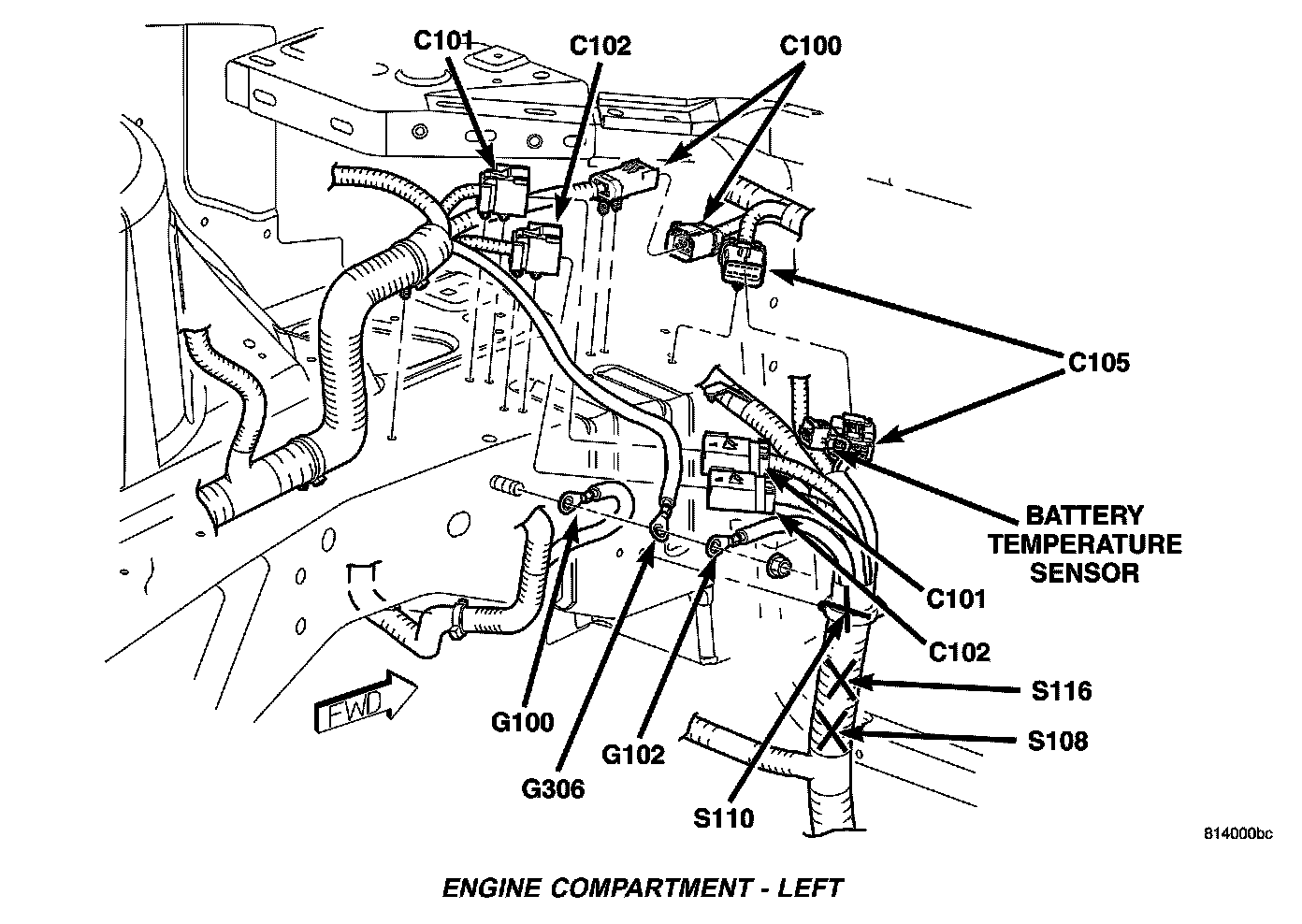 C101
C102
C100
C105
BATTERY TEMPERATURE SENSOR
C101
C102
S116
S108
FWD
G100
G306
G102
S110
814000bc

ENGINE COMPARTMENT - LEFT