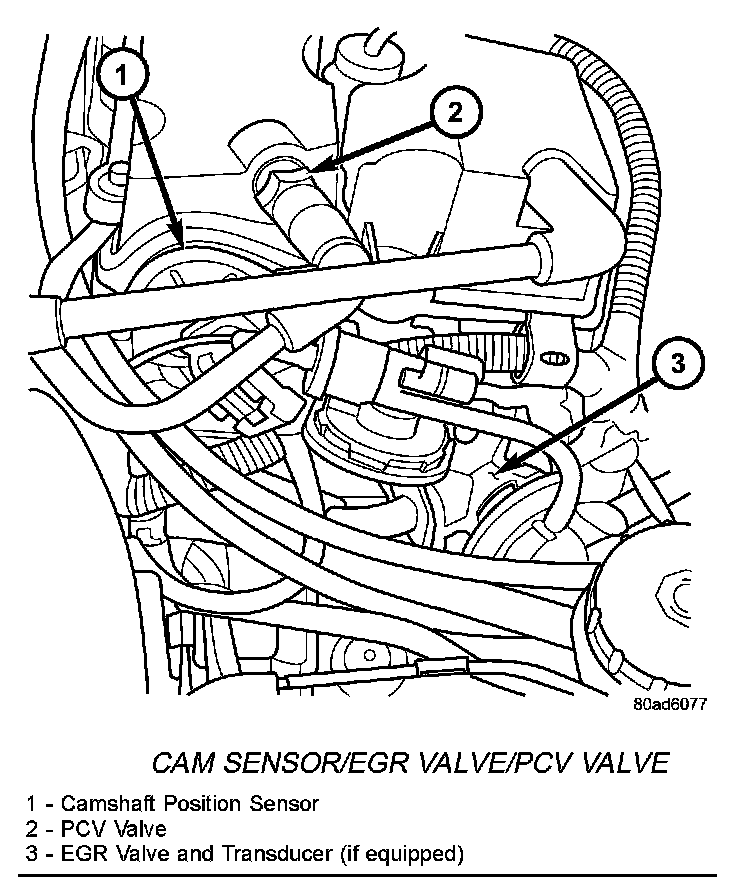 1

2

3

80ad6077

CAM SENSOR/EGR VALVE/PCV VALVE

1 - Camshaft Position Sensor
2 - PCV Valve
3 - EGR Valve and Transducer (if equipped)