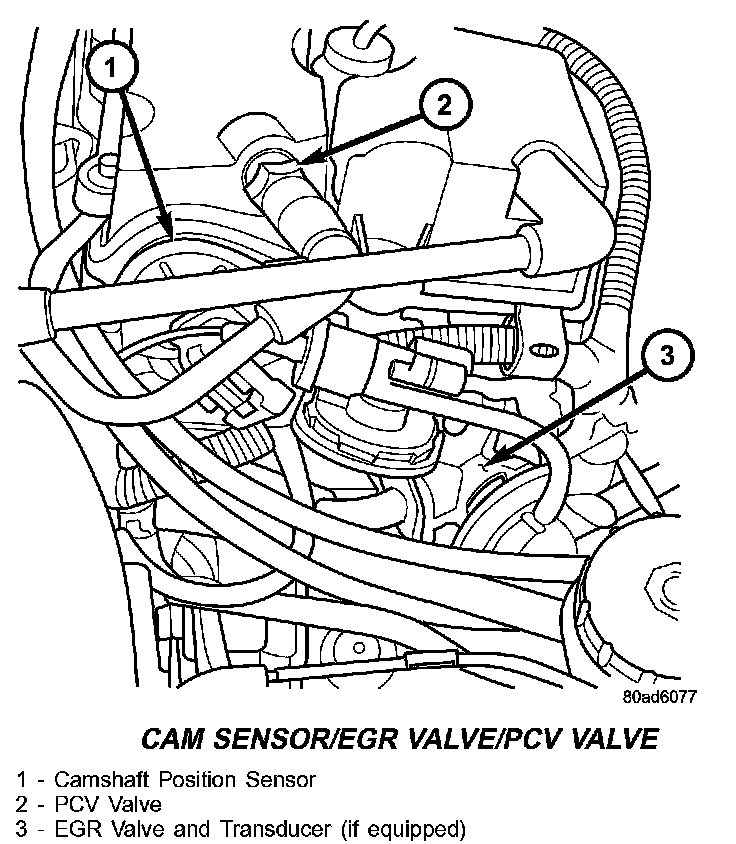 1

2

3

80ad6077

CAM SENSOR/EGR VALVE/PCV VALVE

1 - Camshaft Position Sensor
2 - PCV Valve
3 - EGR Valve and Transducer (if equipped)