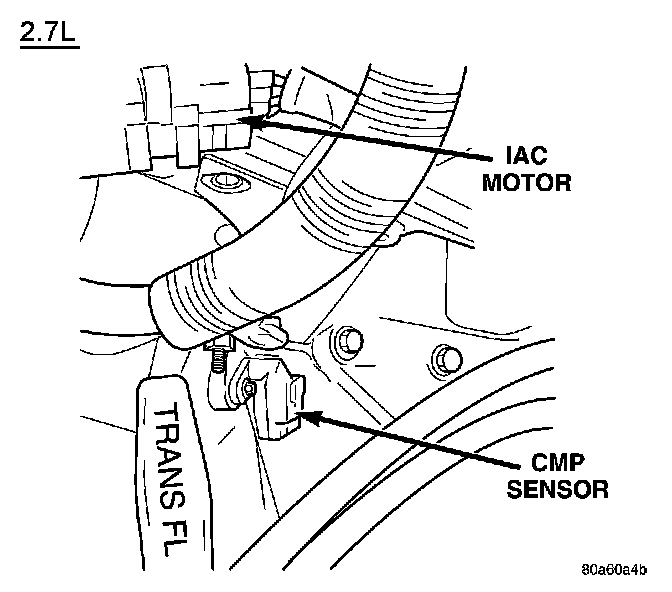 2.7L

IAC MOTOR

TRANS FL

CMP SENSOR

80a60a4b