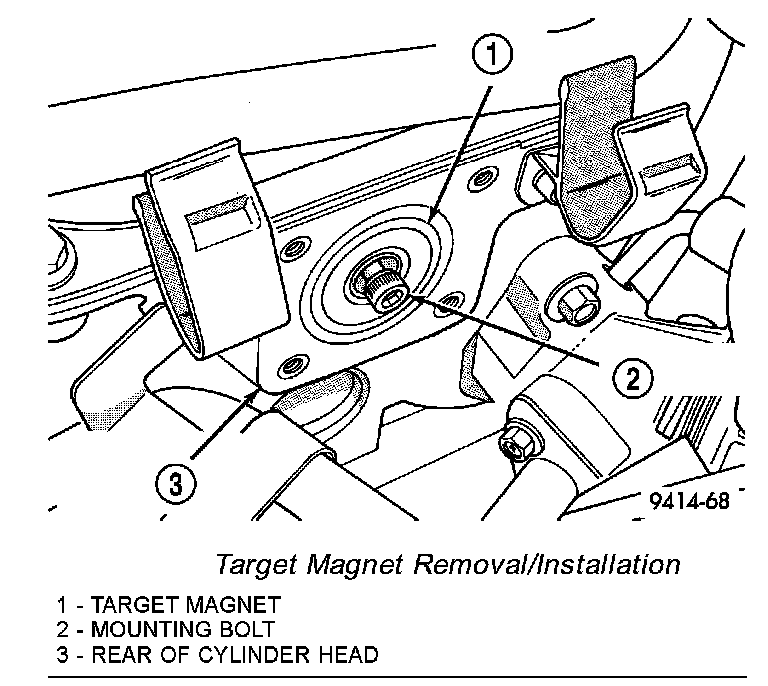 1

2

3

9414-68

Target Magnet Removal/Installation

1 - TARGET MAGNET
2 - MOUNTING BOLT
3 - REAR OF CYLINDER HEAD