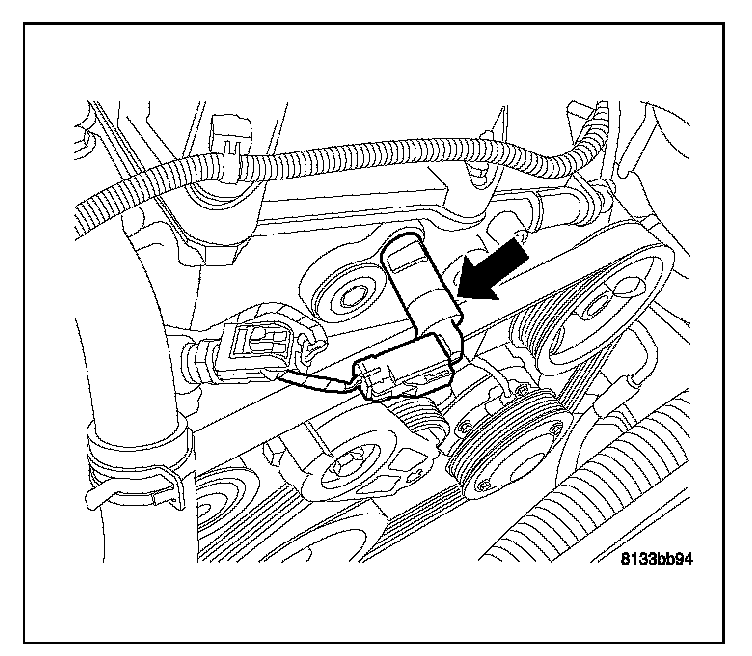 8133bb94