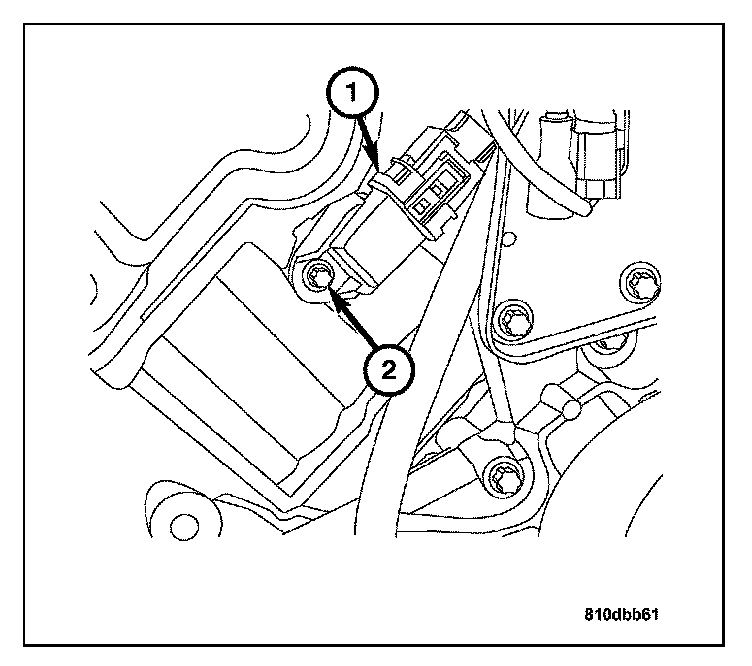 1

2

810dbb61