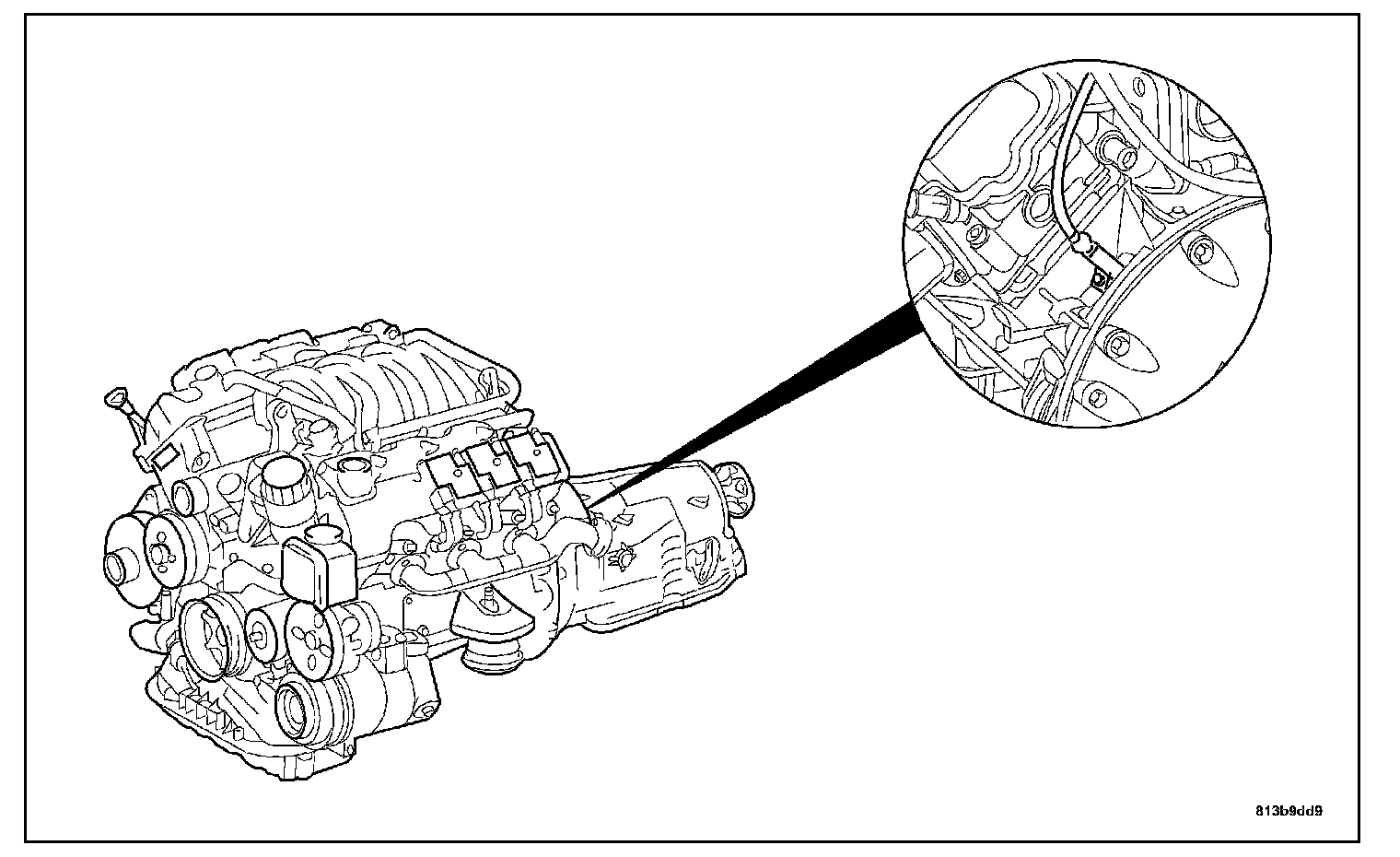 813b9dd9