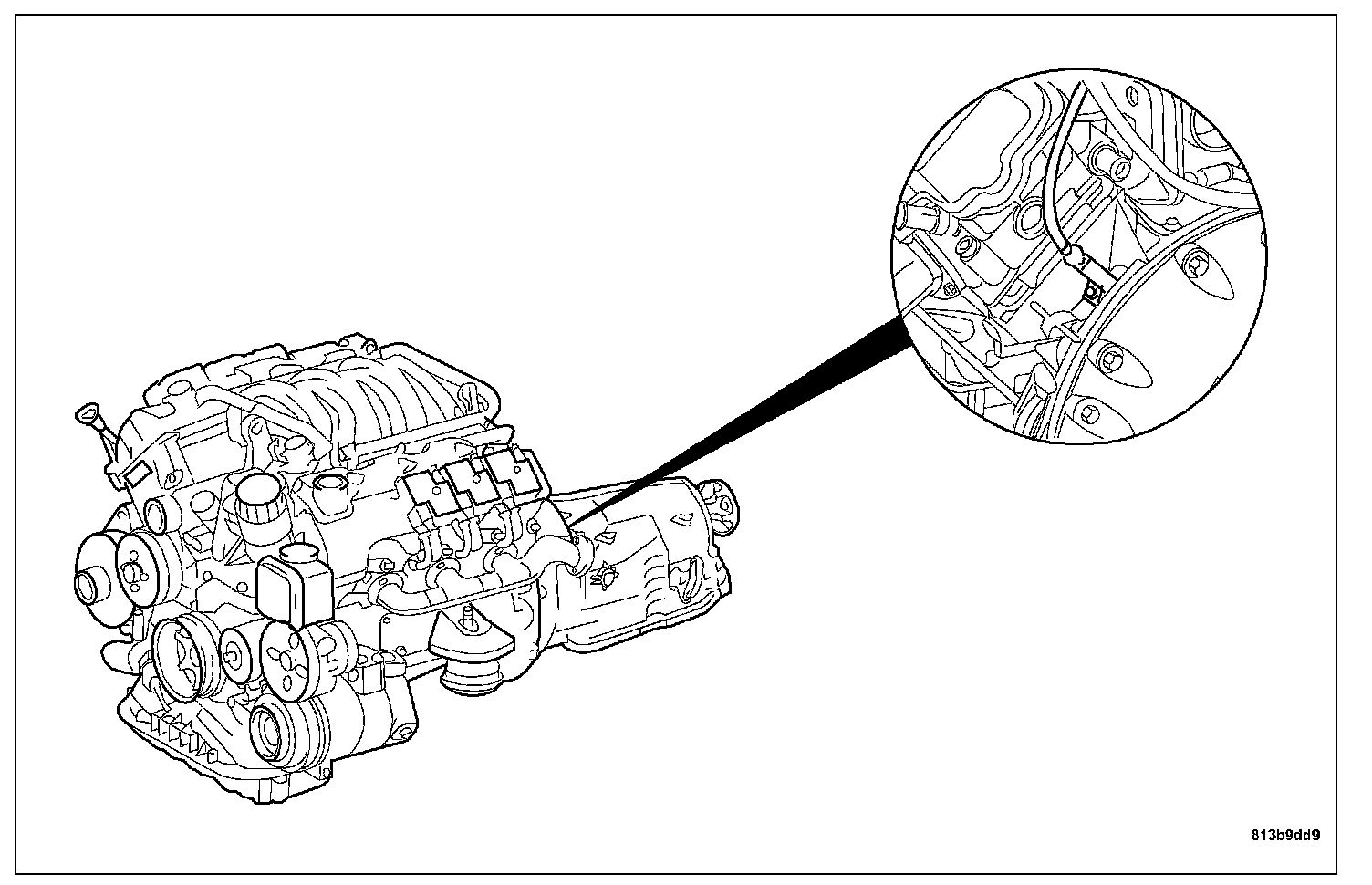 813b9dd9