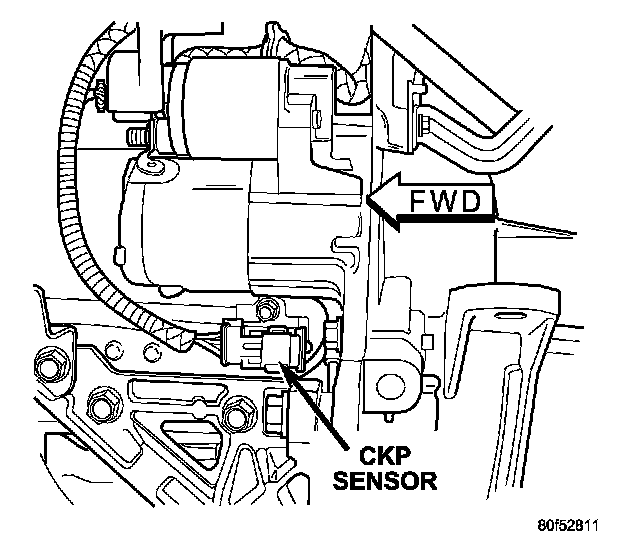 FWD

CKP SENSOR

80f52811