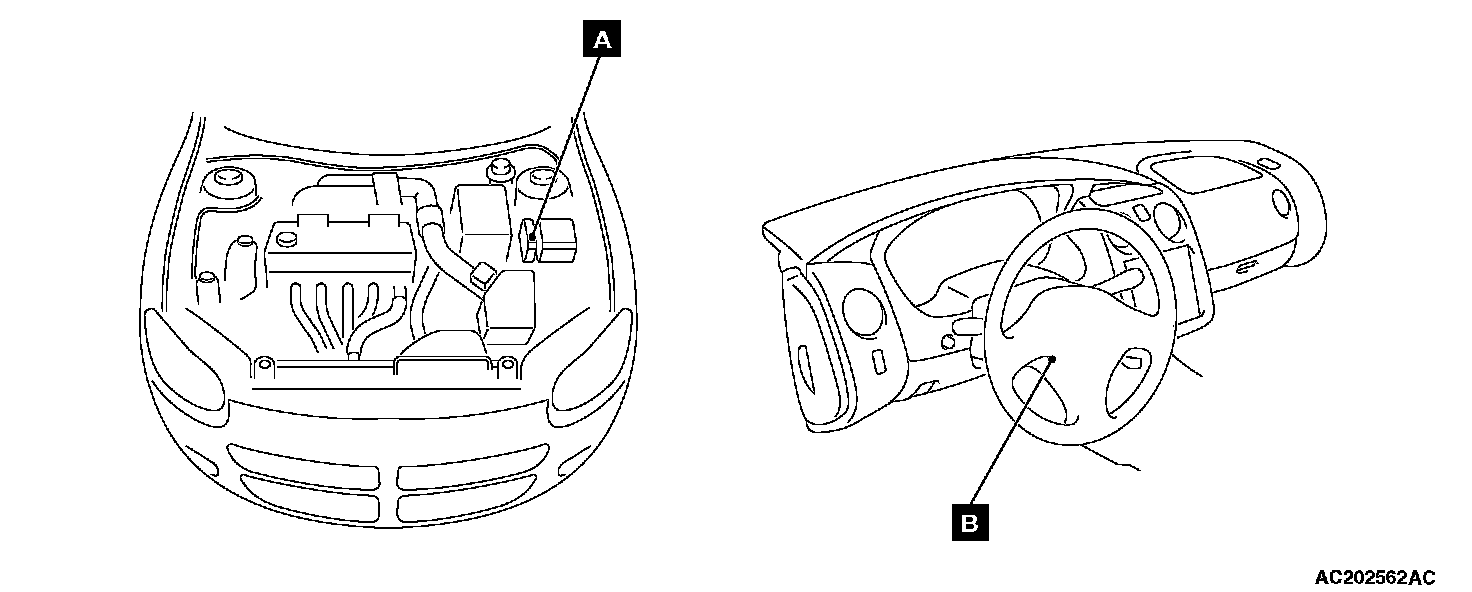 A

B

AC202562AC