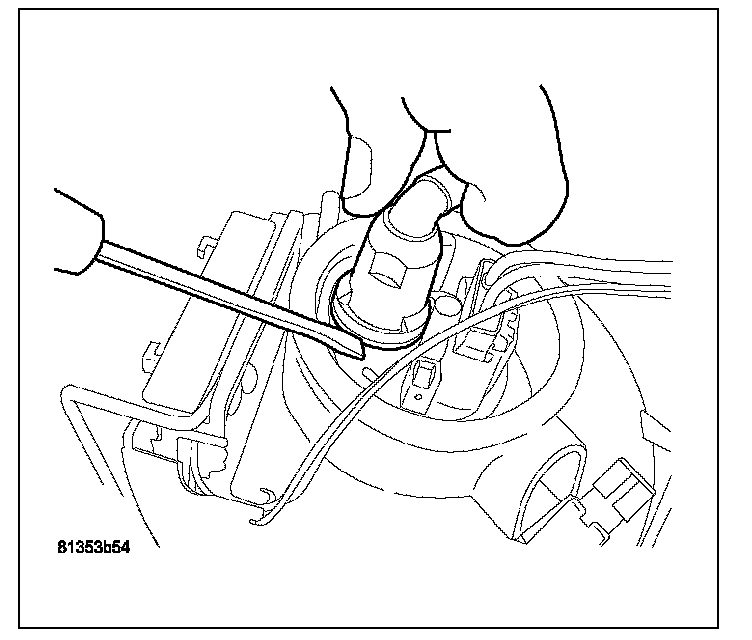 81353b54