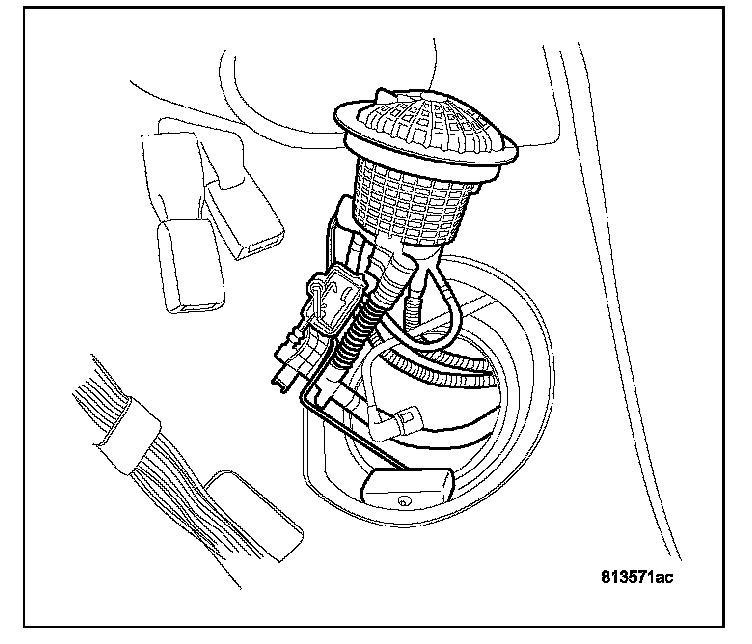 813571ac