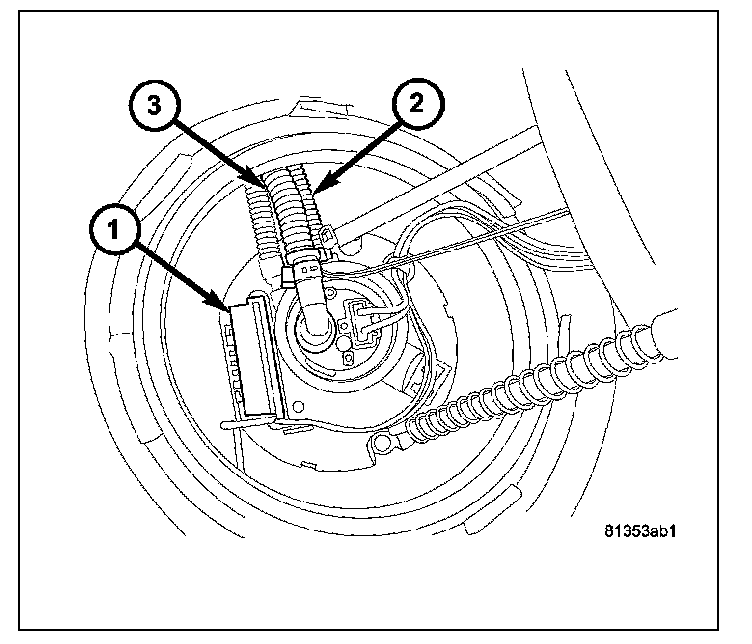 3
2
1
81353ab1