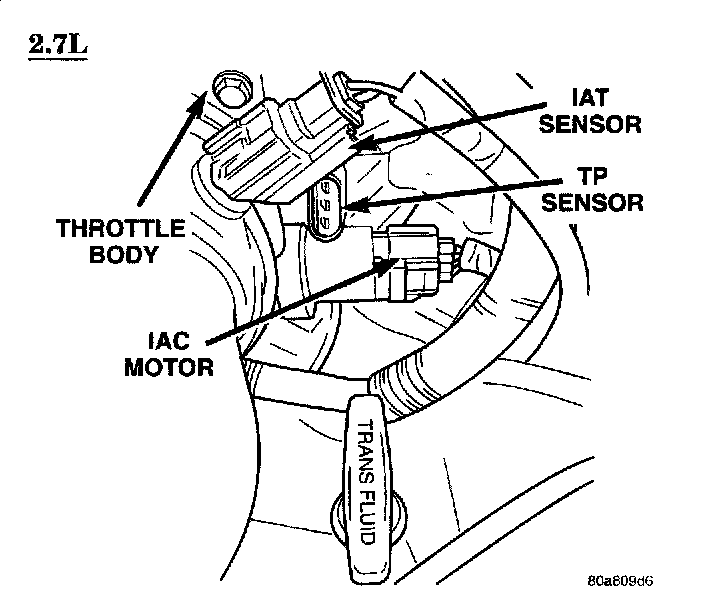 2.7L

IAT SENSOR

TP SENSOR

THROTTLE BODY

IAC MOTOR

TRANS FLUID

80a809d6