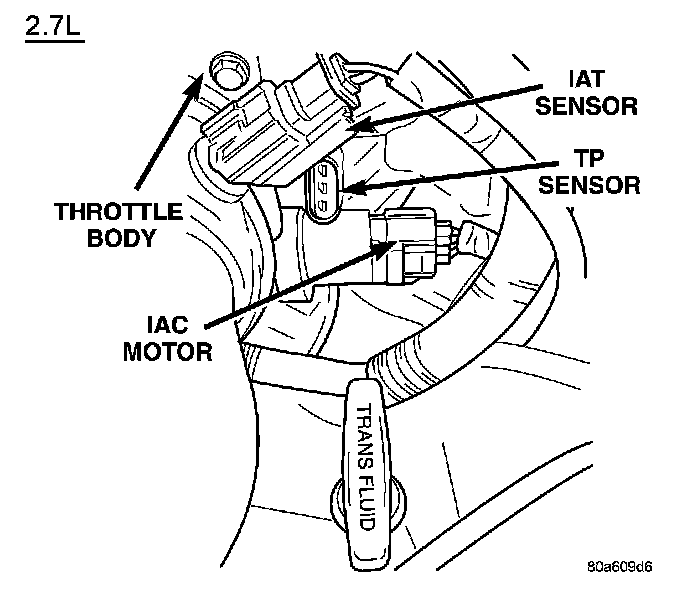 2.7L

IAT SENSOR

TP SENSOR

THROTTLE BODY

IAC MOTOR

TRANS FLUID

80a609d6