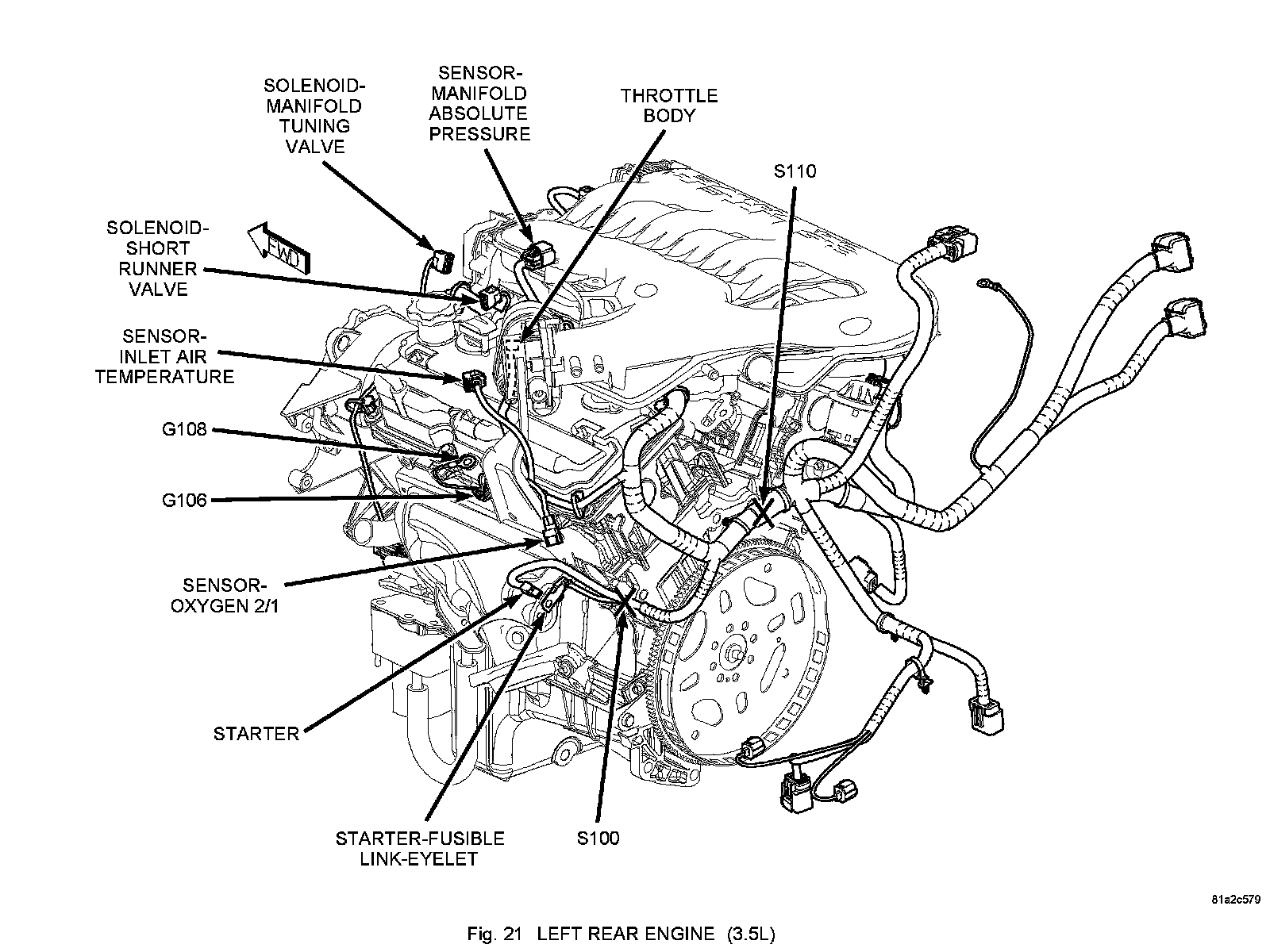 SOLENOID-MANIFOLD TUNING VALVE

SENSOR-MANIFOLD ABSOLUTE PRESSURE

THROTTLE BODY

S110

SOLENOID-SHORT RUNNER VALVE

FWD

SENSOR-INLET AIR TEMPERATURE

G108

G106

SENSOR-OXYGEN 2/1

STARTER

STARTER-FUSIBLE LINK-EYELET

S100

81a2c579

Fig. 21 LEFT REAR ENGINE (3.5L)