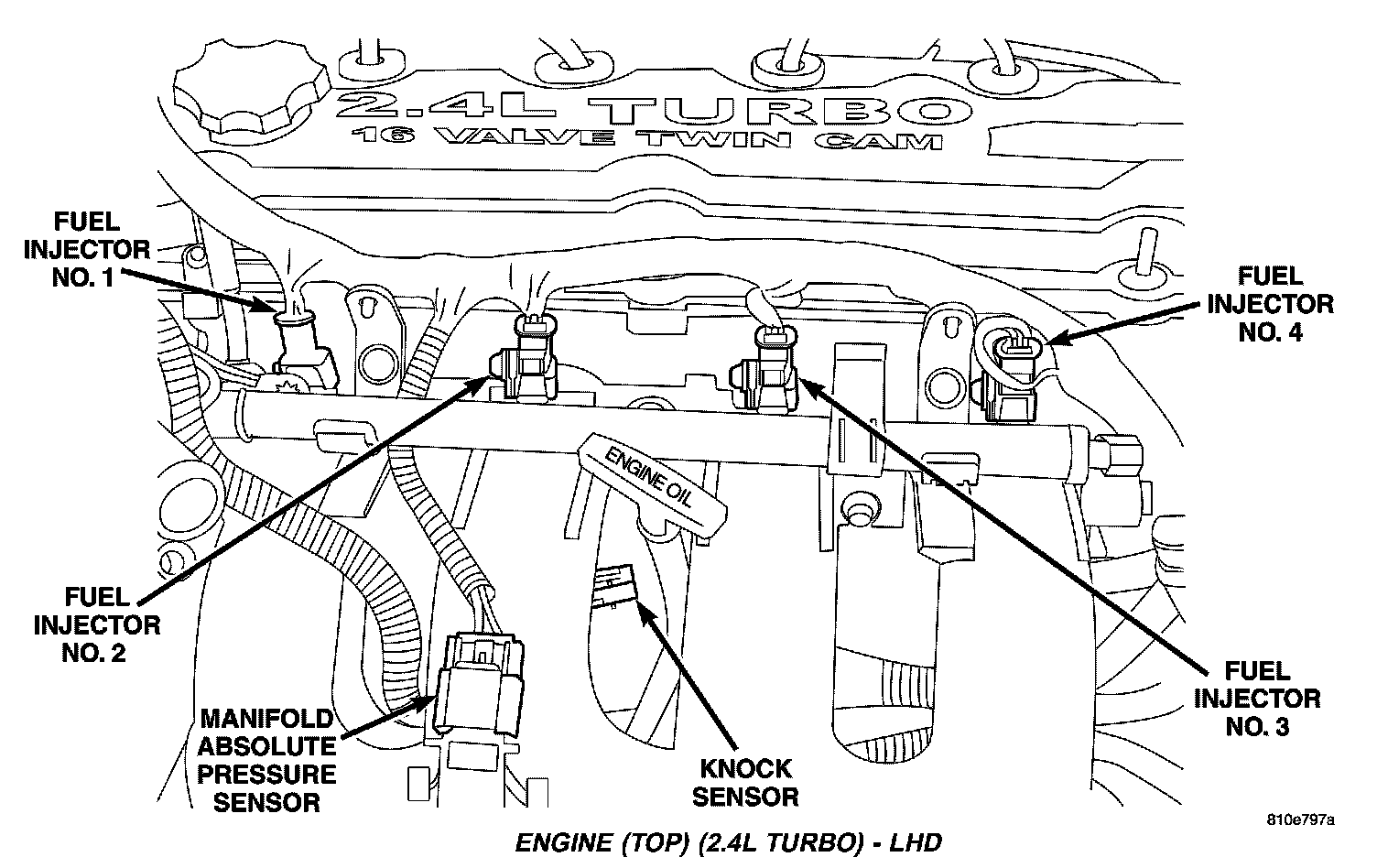 2.4L TURBO
16 VALVE TWIN CAM

FUEL INJECTOR NO. 1

FUEL INJECTOR NO. 4

ENGINE OIL

FUEL INJECTOR NO. 2

FUEL INJECTOR NO. 3

MANIFOLD ABSOLUTE PRESSURE SENSOR

KNOCK SENSOR

810e797a

ENGINE (TOP) (2.4L TURBO) - LHD