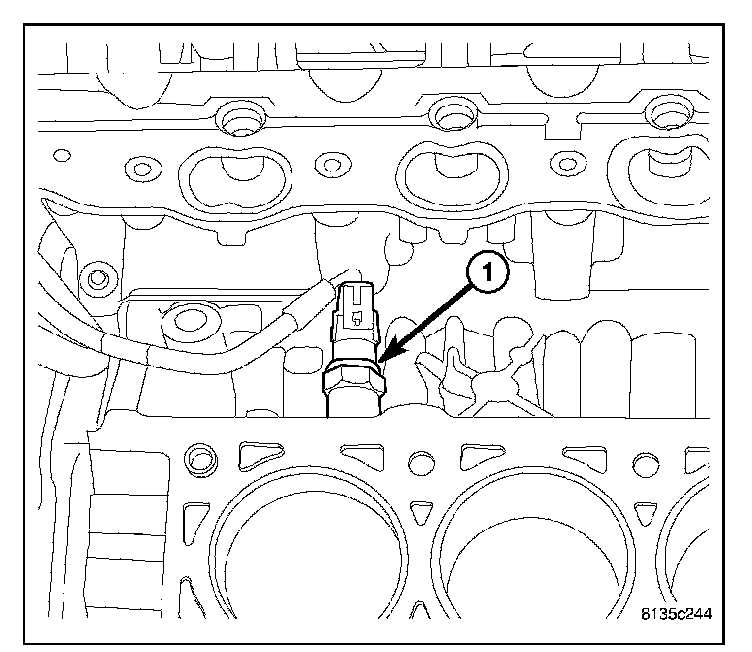 1

8135c244