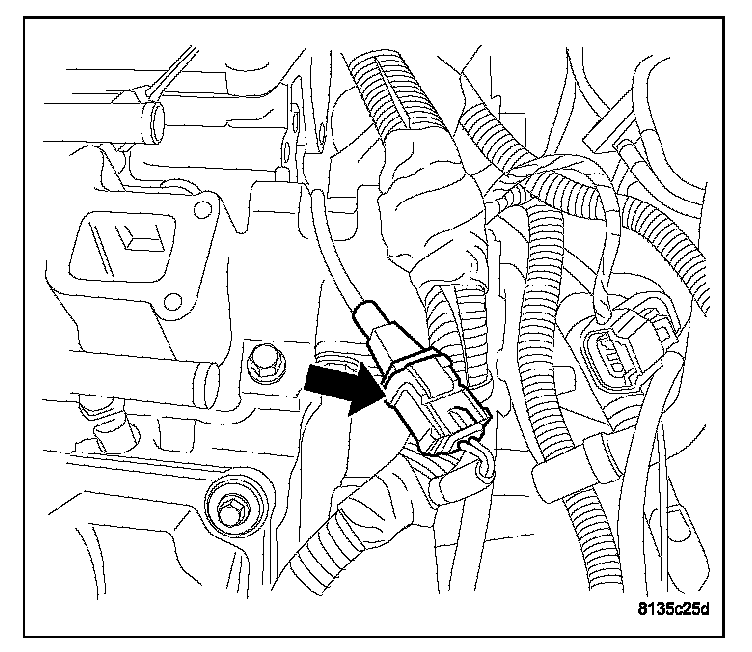 8135c25d