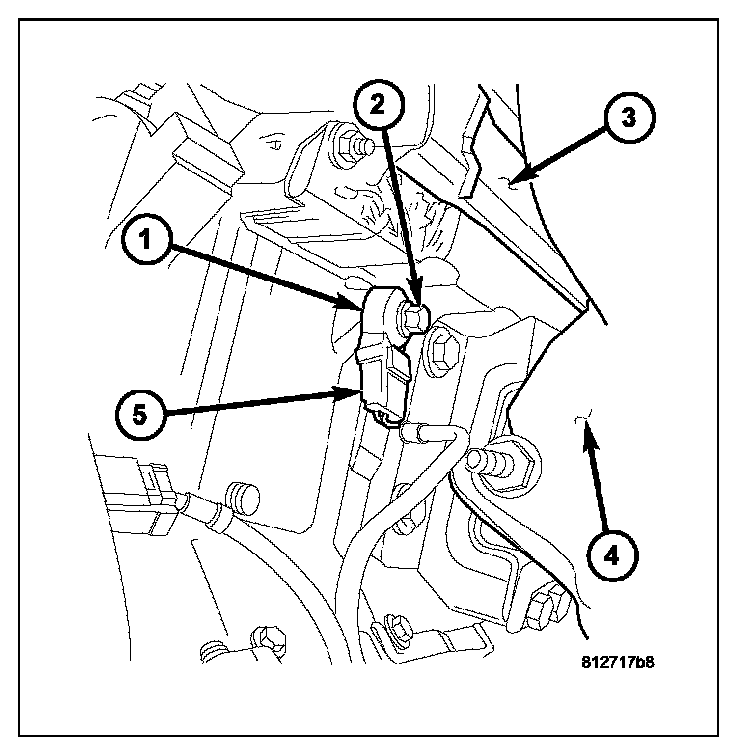 2
3
1
5
4
812717b8