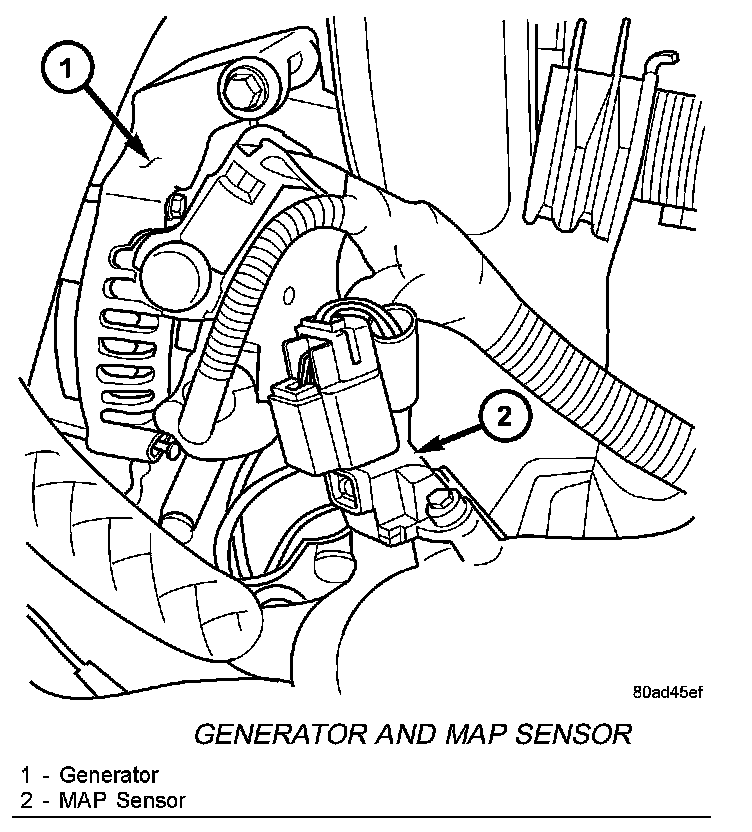 1

2

80ad45ef

GENERATOR AND MAP SENSOR

1 - Generator
2 - MAP Sensor