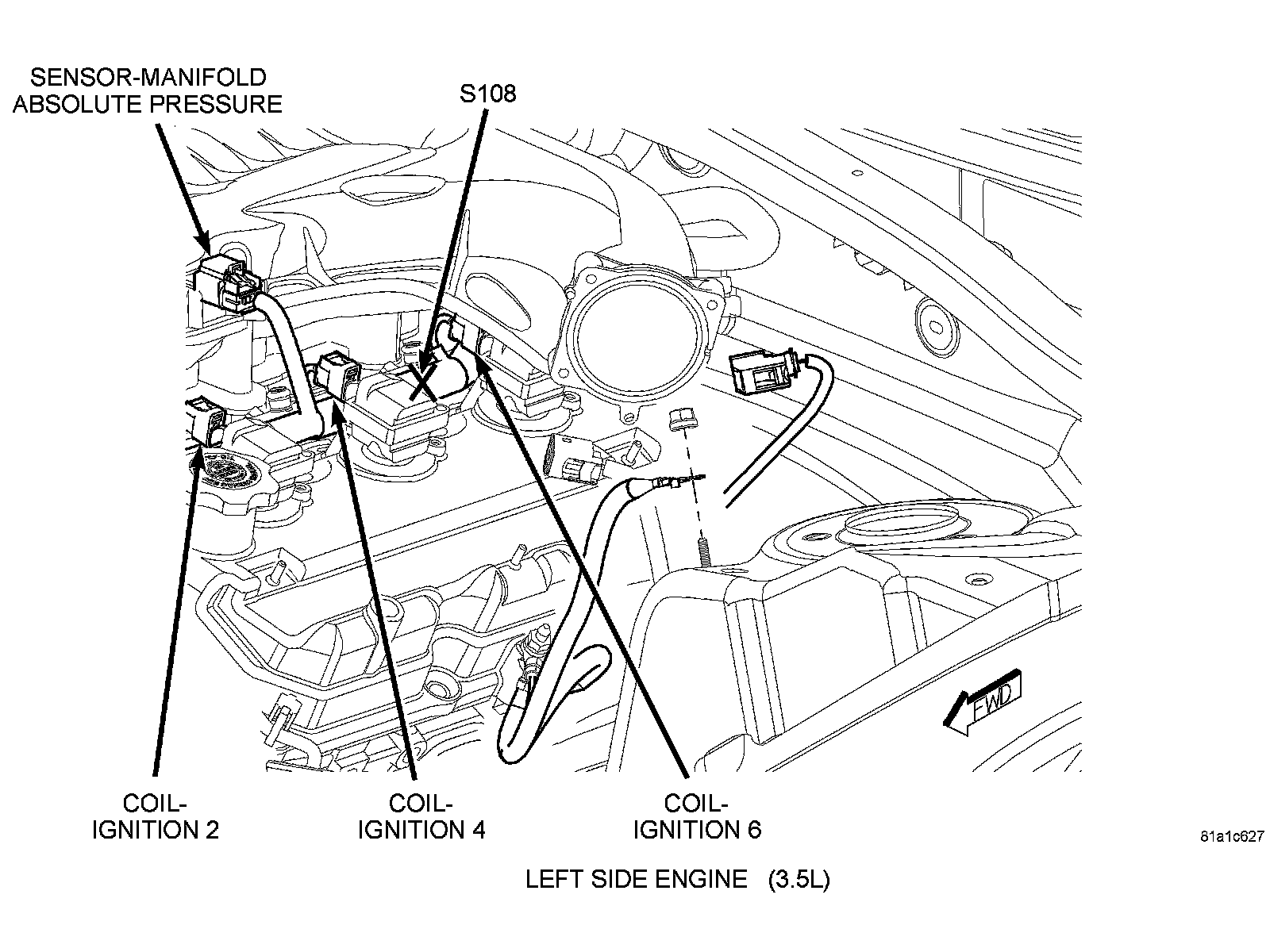 SENSOR-MANIFOLD ABSOLUTE PRESSURE

S108

FWD

COIL-IGNITION 2

COIL-IGNITION 4

COIL-IGNITION 6

81a1c627

LEFT SIDE ENGINE (3.5L)