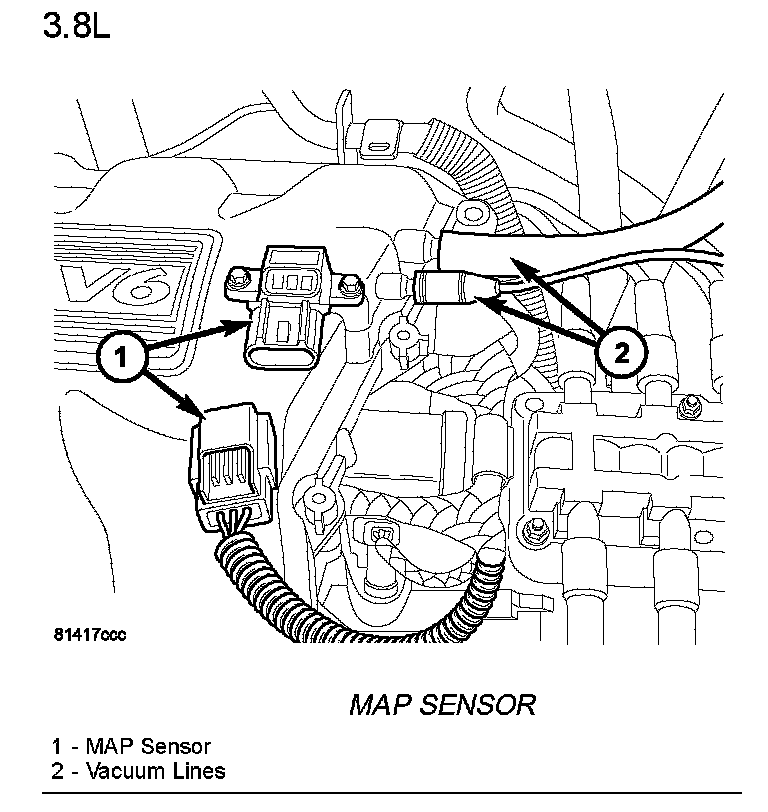 3.8L

V6

1

2

81417ccc

MAP SENSOR

1 - MAP Sensor
2 - Vacuum Lines