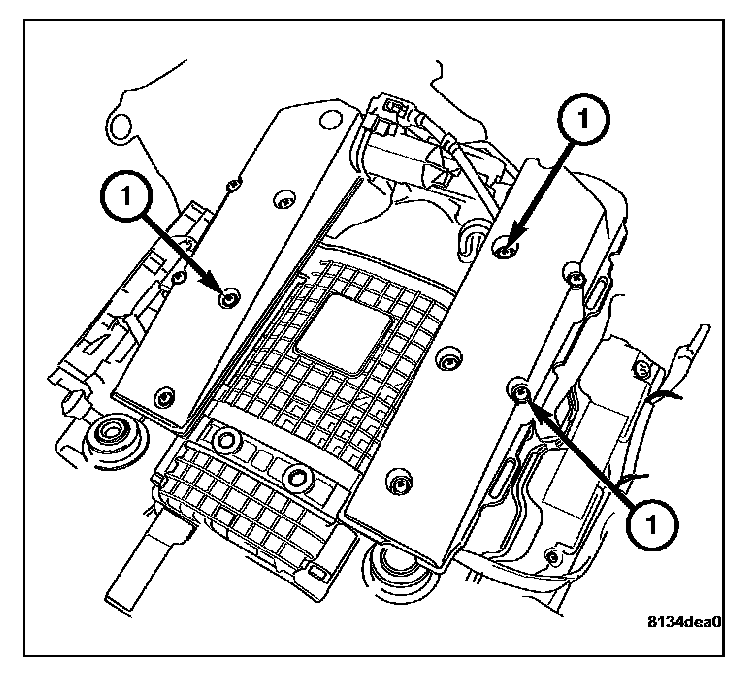 1
1
1
8134dea0