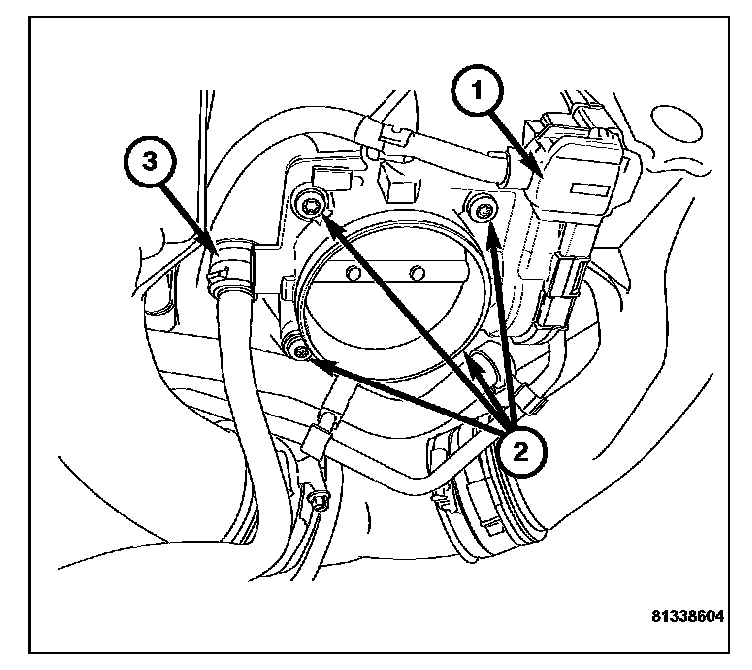 1
3
2
81338604