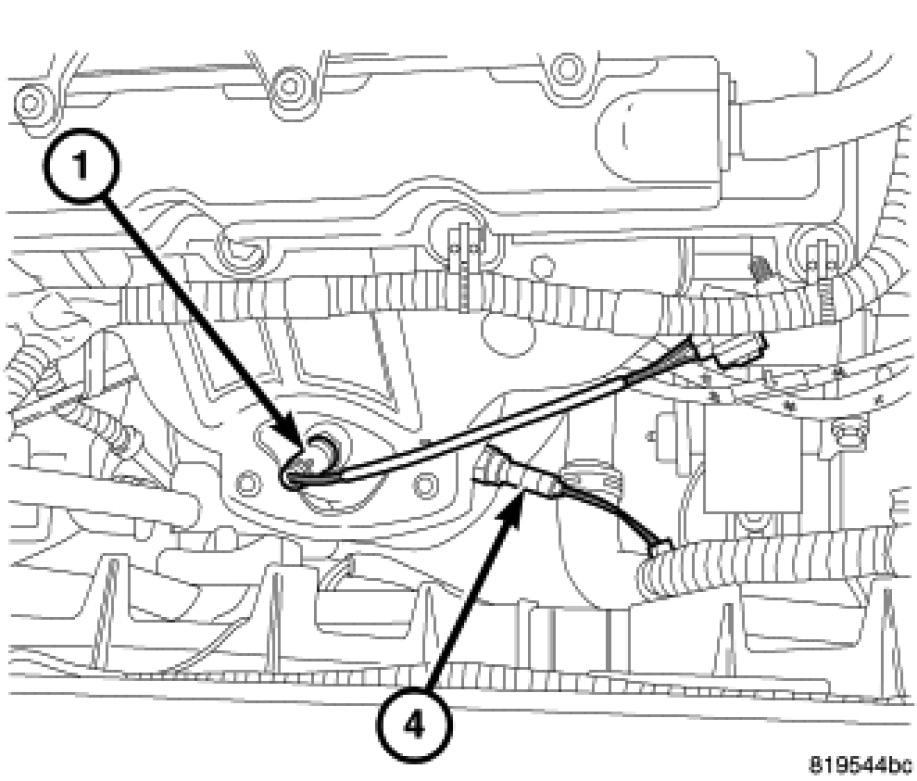 1

4

819544bc