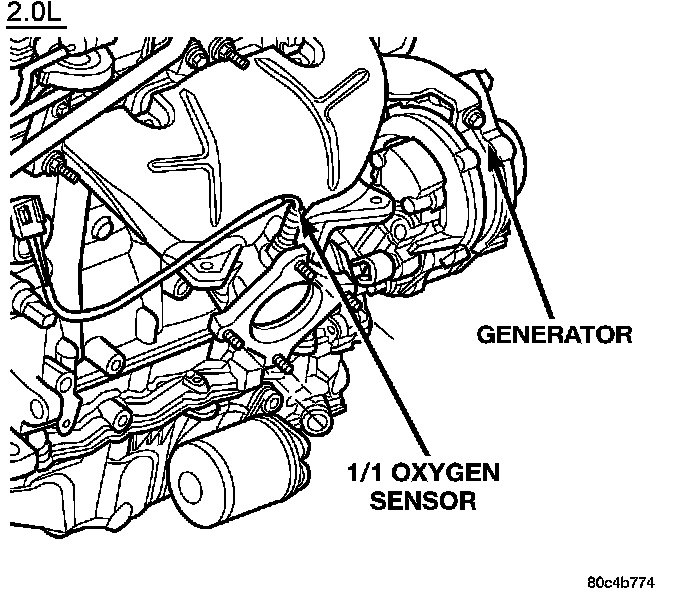 2.0L

GENERATOR

1/1 OXYGEN SENSOR

80c4b774