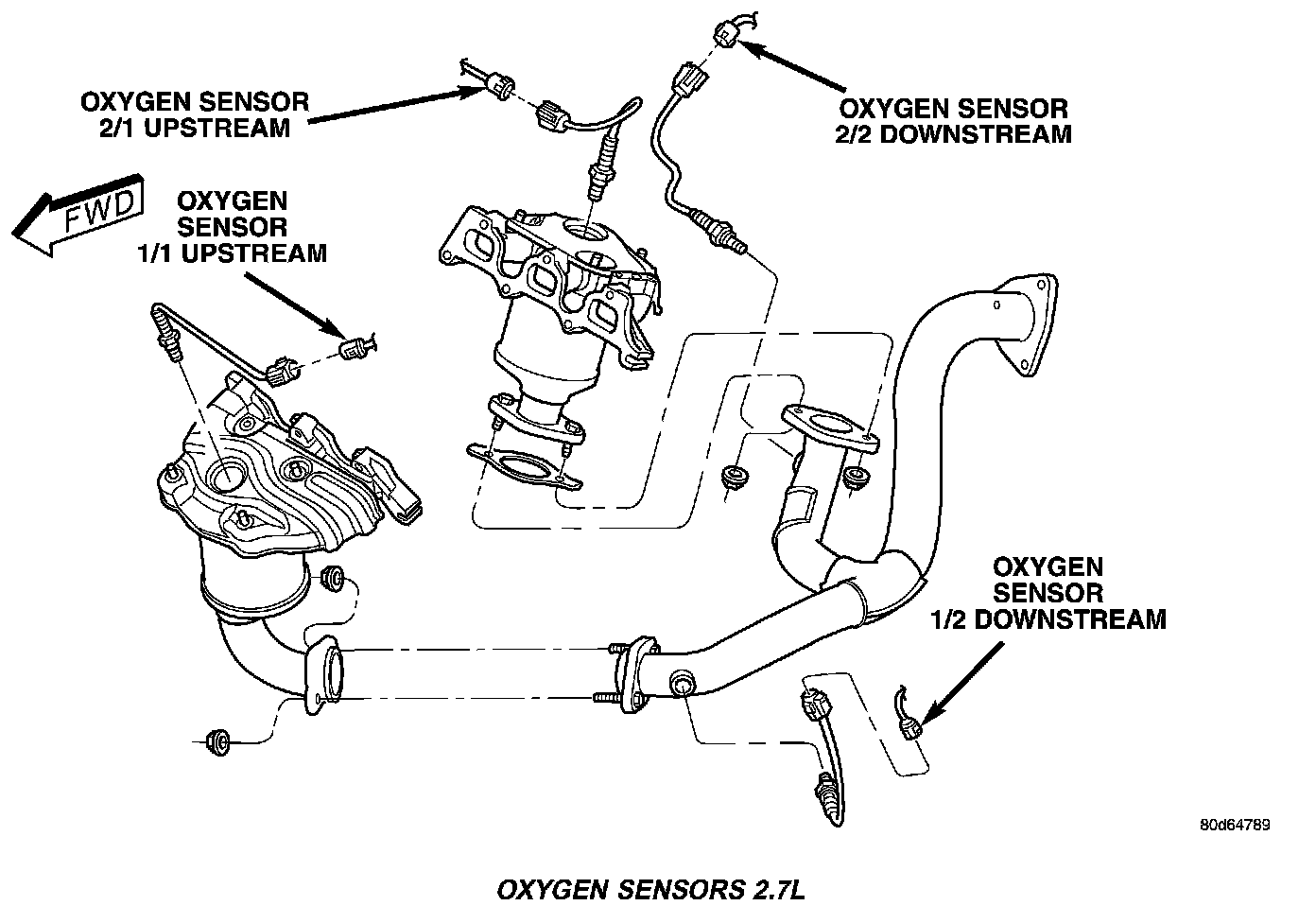 OXYGEN SENSOR
2/1 UPSTREAM

OXYGEN SENSOR
2/2 DOWNSTREAM

FWD

OXYGEN
SENSOR
1/1 UPSTREAM

OXYGEN
SENSOR
1/2 DOWNSTREAM

80d64789

OXYGEN SENSORS 2.7L