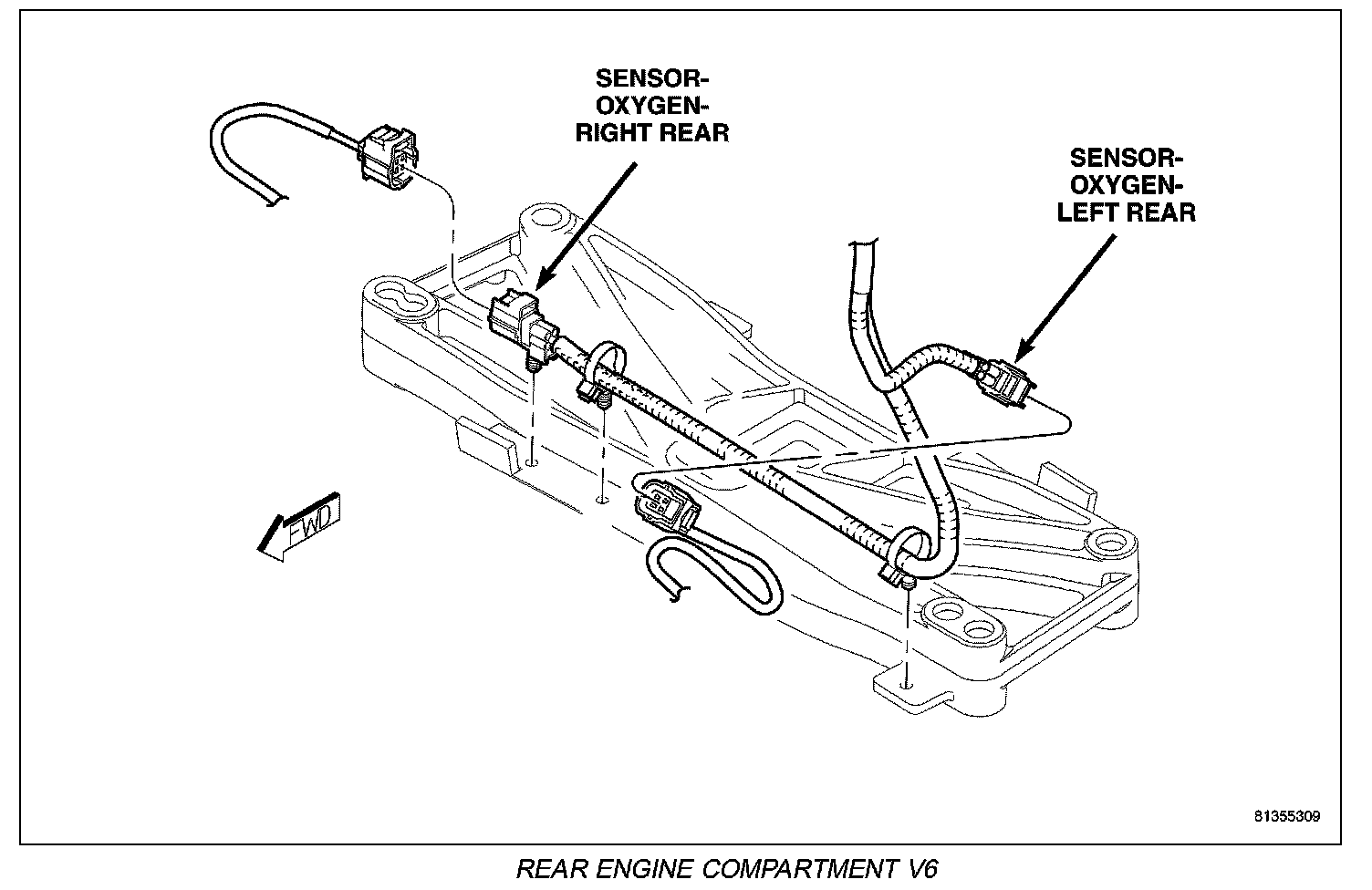 SENSOR-OXYGEN-RIGHT REAR

SENSOR-OXYGEN-LEFT REAR

FWD

81355309

REAR ENGINE COMPARTMENT V6