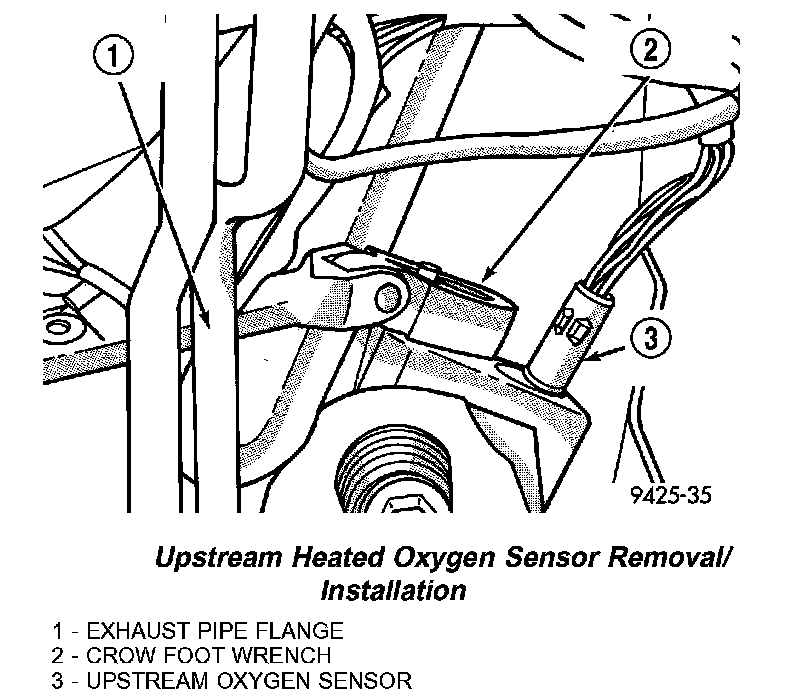 1

2

3

9425-35

Upstream Heated Oxygen Sensor Removal/ Installation

1 - EXHAUST PIPE FLANGE
2 - CROW FOOT WRENCH
3 - UPSTREAM OXYGEN SENSOR