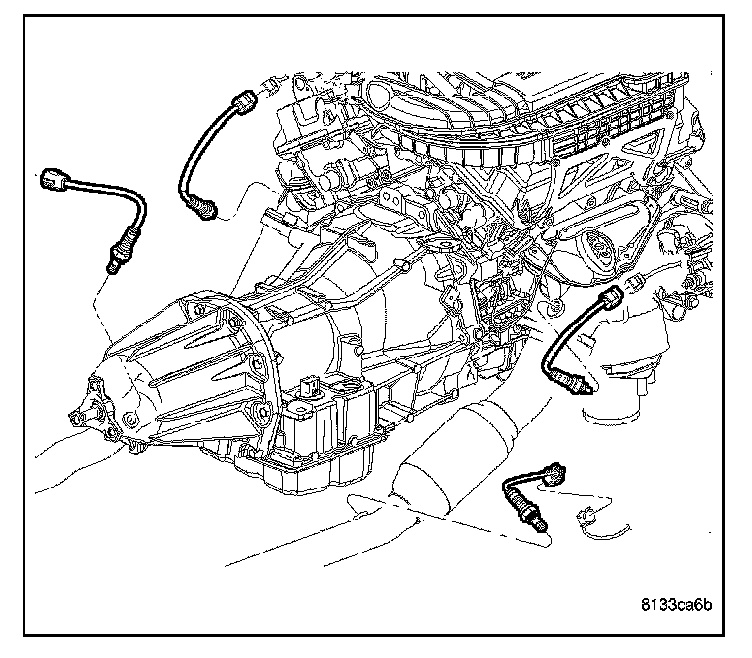 8133ca6b