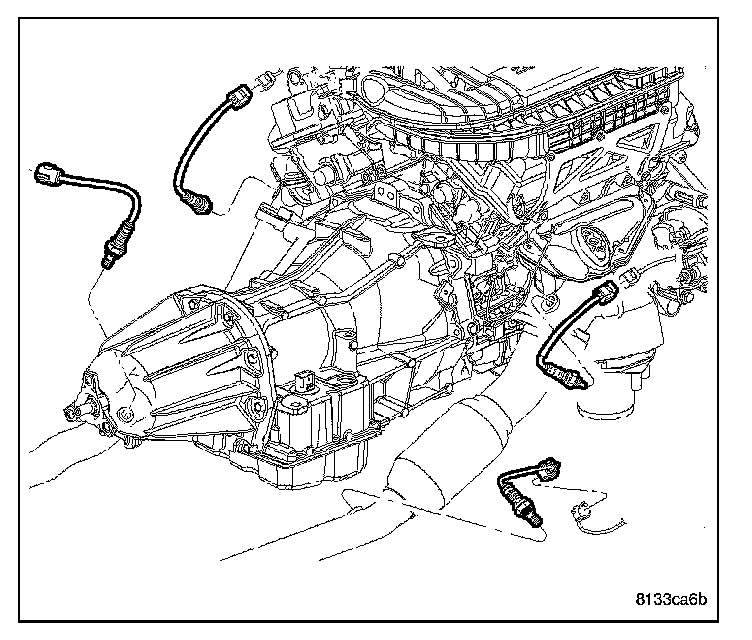 8133ca6b