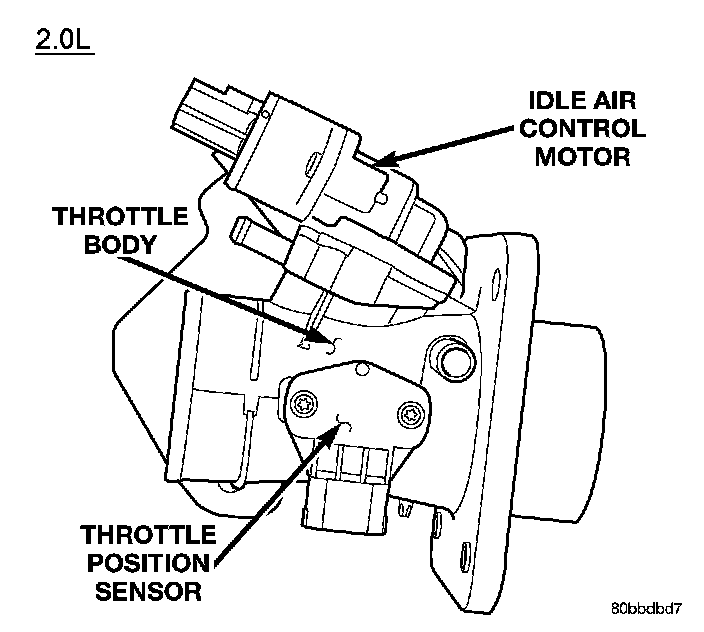 2.0L

IDLE AIR CONTROL MOTOR

THROTTLE BODY

THROTTLE POSITION SENSOR

80bbdbd7