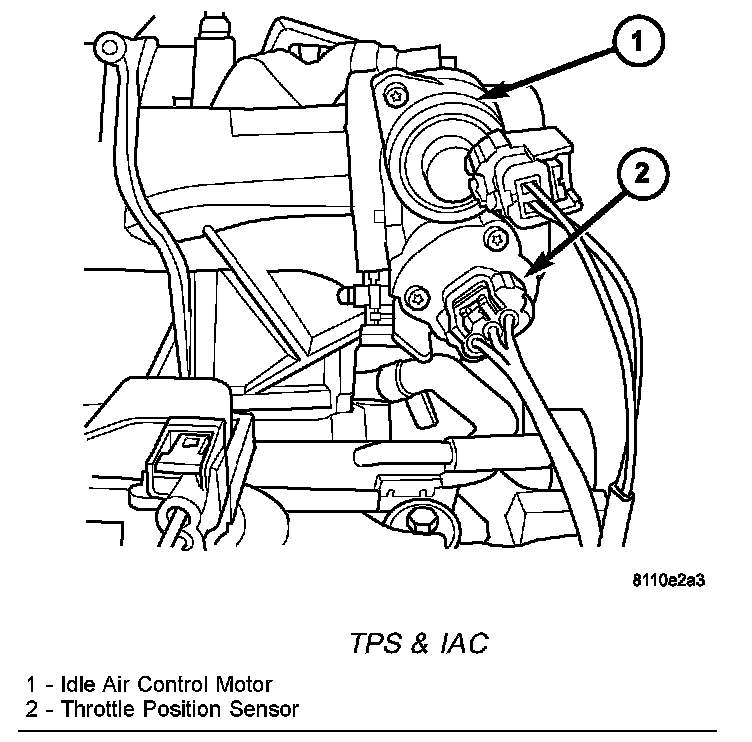 1

2

8110e2a3

TPS & IAC

1 - Idle Air Control Motor
2 - Throttle Position Sensor