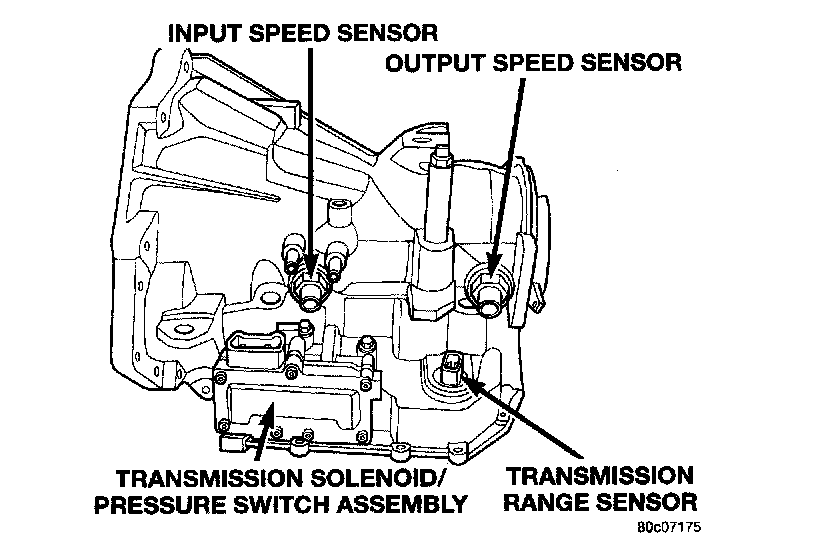 INPUT SPEED SENSOR

OUTPUT SPEED SENSOR

TRANSMISSION SOLENOID/
PRESSURE SWITCH ASSEMBLY

TRANSMISSION
RANGE SENSOR

80c07175