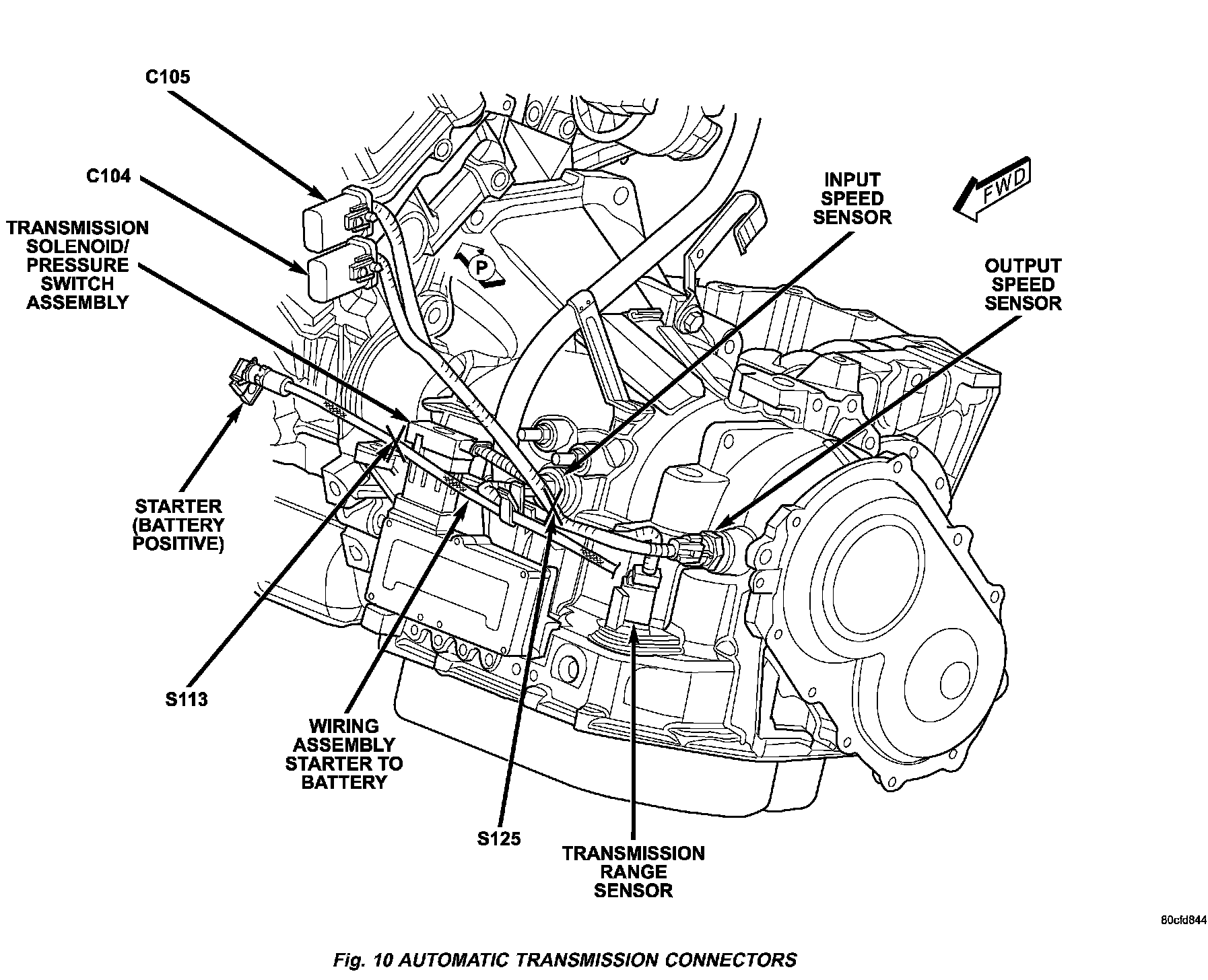 C105

C104

TRANSMISSION SOLENOID/ PRESSURE SWITCH ASSEMBLY

P

INPUT SPEED SENSOR

FWD

OUTPUT SPEED SENSOR

STARTER (BATTERY POSITIVE)

S113

WIRING ASSEMBLY STARTER TO BATTERY

S125

TRANSMISSION RANGE SENSOR

80cfd844

Fig. 10 AUTOMATIC TRANSMISSION CONNECTORS