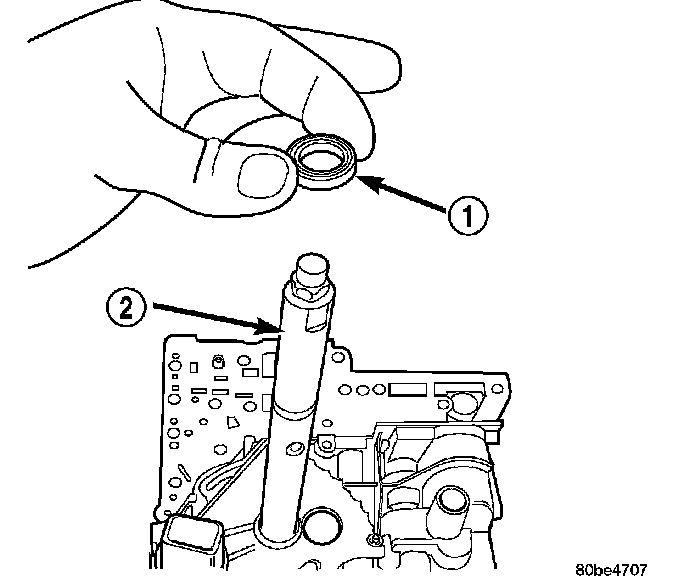 1

2

80be4707