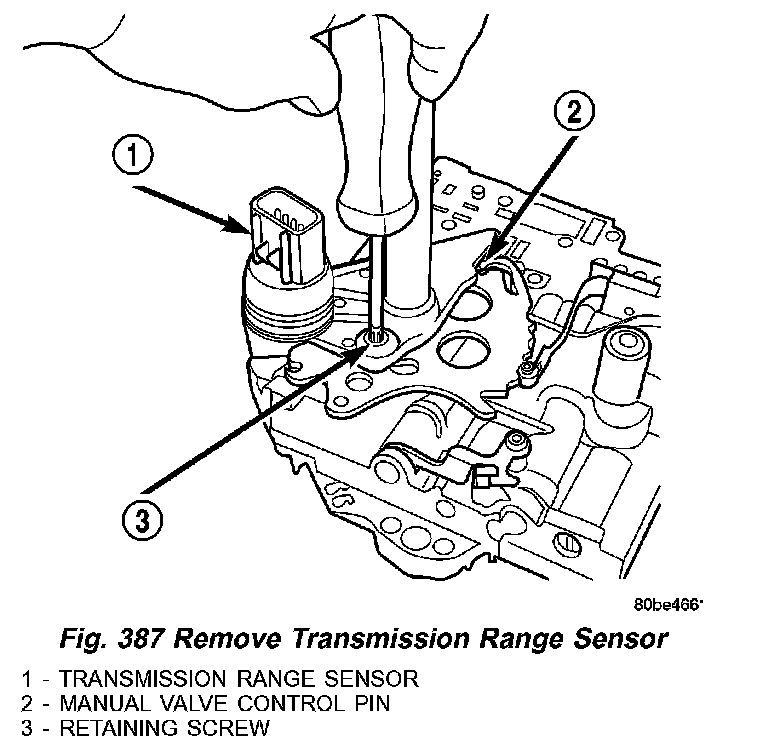 1

2

3

80be466

Fig. 387 Remove Transmission Range Sensor

1 - TRANSMISSION RANGE SENSOR
2 - MANUAL VALVE CONTROL PIN
3 - RETAINING SCREW