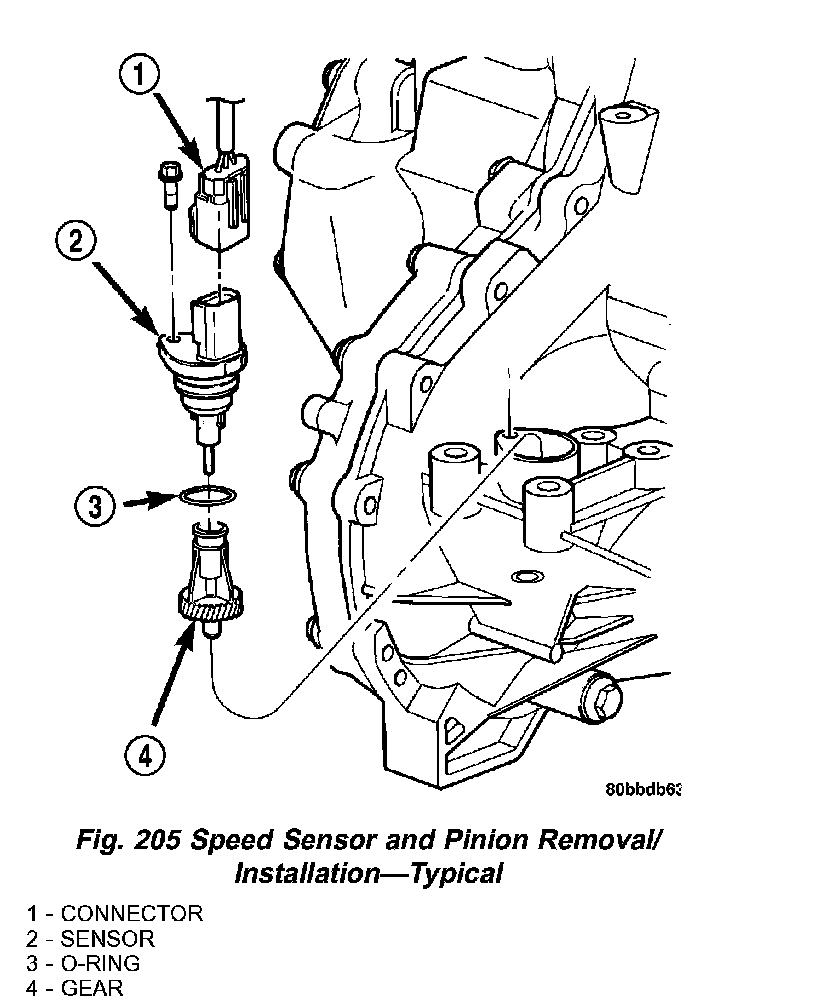 1
2
3
4
80bbdb63

Fig. 205 Speed Sensor and Pinion Removal/ Installation—Typical

1 - CONNECTOR
2 - SENSOR
3 - O-RING
4 - GEAR