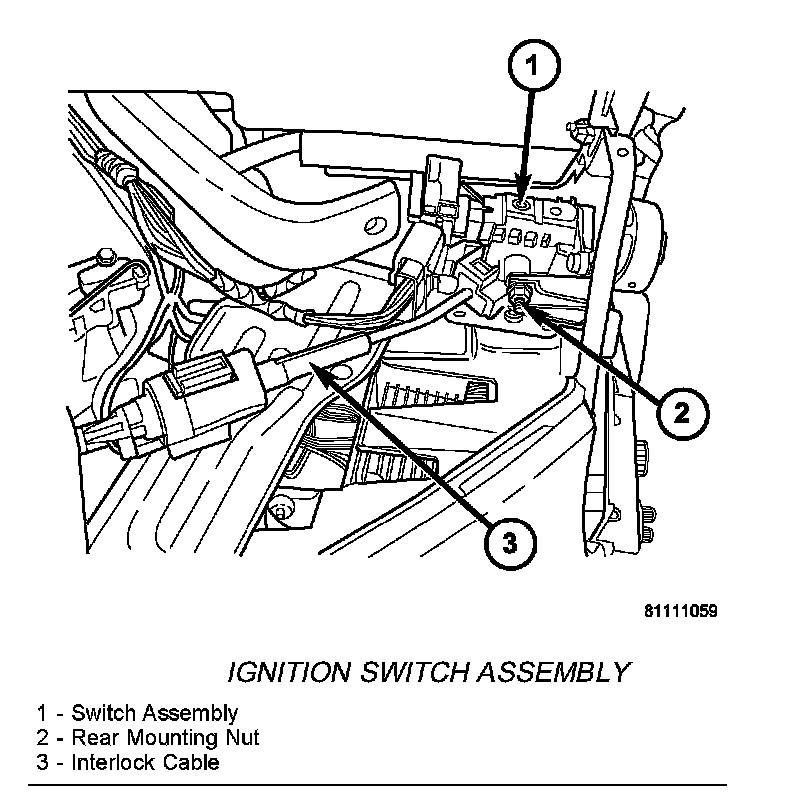 1

2

3

81111059

IGNITION SWITCH ASSEMBLY

1 - Switch Assembly
2 - Rear Mounting Nut
3 - Interlock Cable