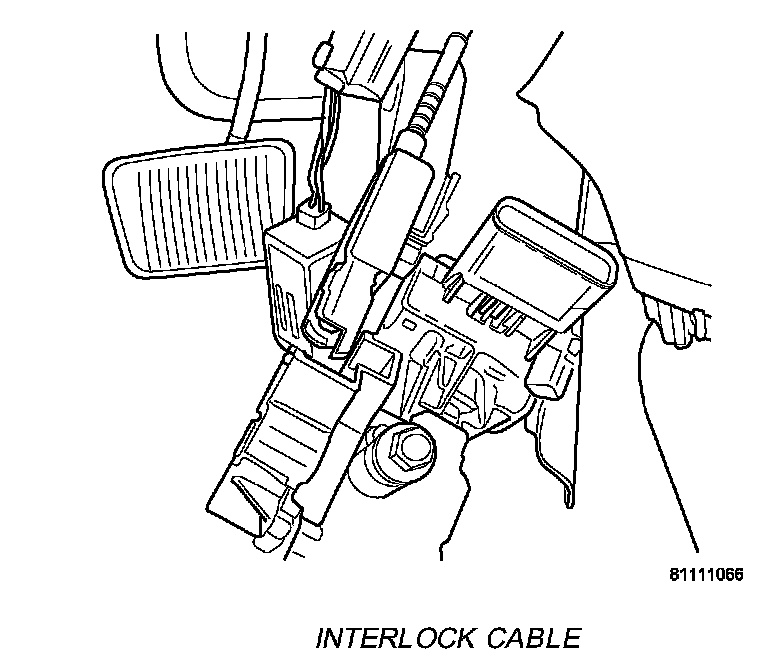 81111066

INTERLOCK CABLE