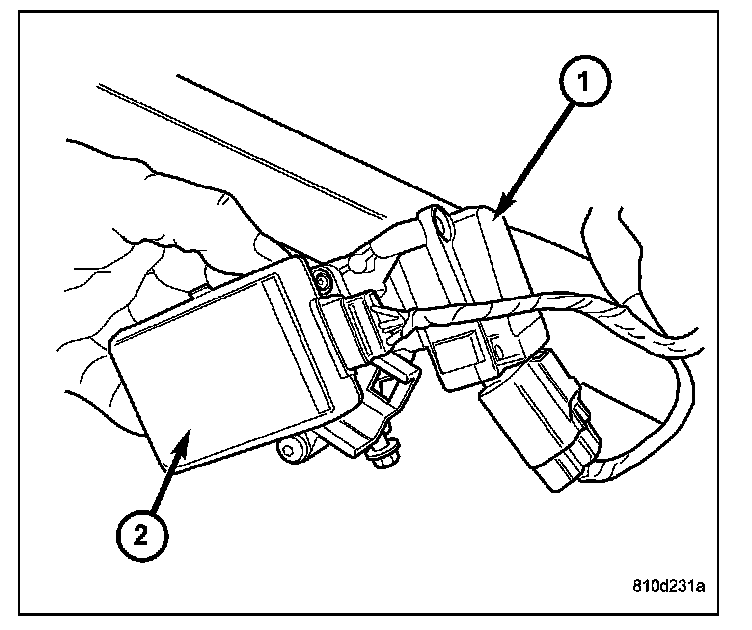 1

2

810d231a