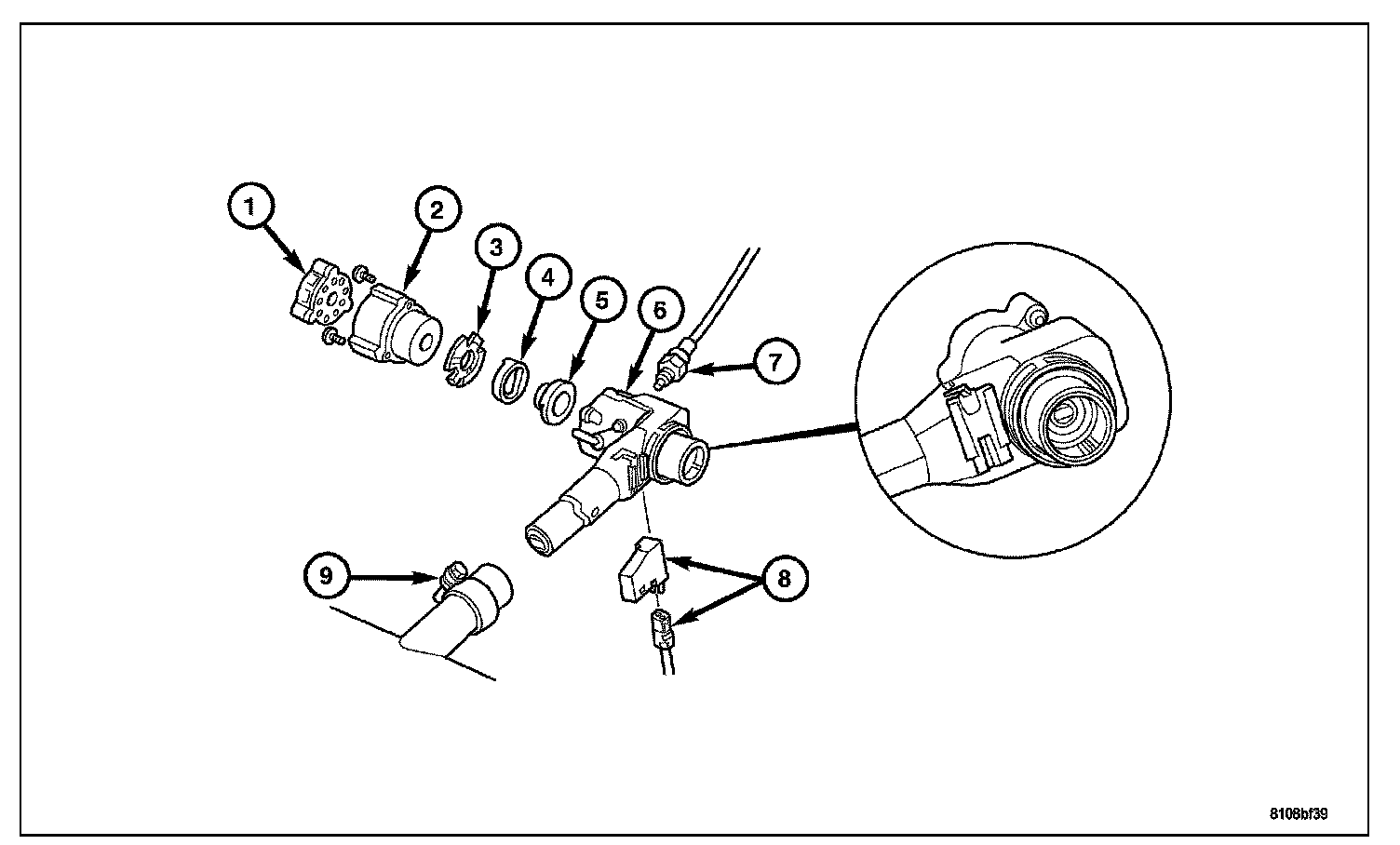 1
2
3
4
5
6
7
8
9
8108bf39